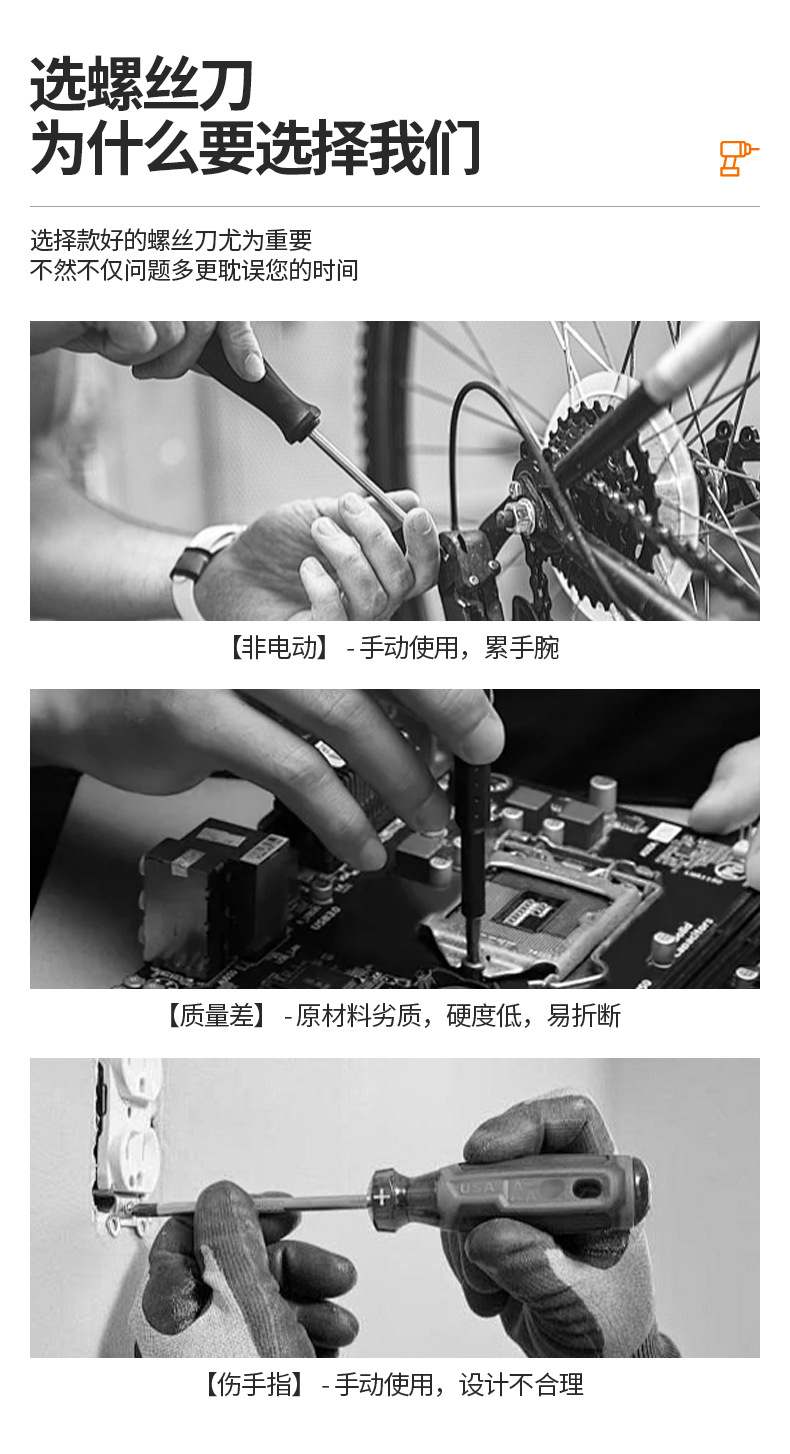 选螺丝刀
为什么要选择我们

选择款好的螺丝刀尤为重要
不然不仅问题多更耽误您的时间

【非电动】 - 手动使用，累手腕

【质量差】 - 原材料劣质，硬度低，易折断

USA

【伤手指】 - 手动使用，设计不合理