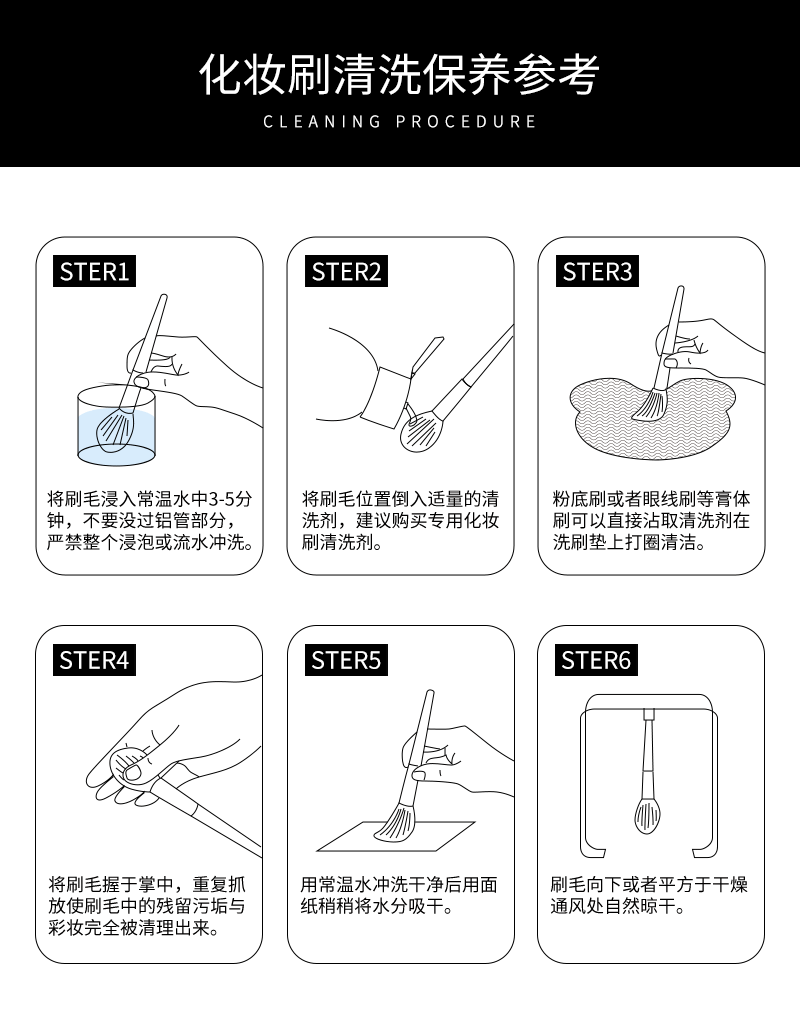 化妆刷清洗保养参考

CLEANING PROCEDURE

STER1

将刷毛浸入常温水中3-5分钟，不要没过铝管部分，严禁整个浸泡或流水冲洗。

STER2

将刷毛位置倒入适量的清洗剂，建议购买专用化妆刷清洗剂。

STER3

粉底刷或者眼线刷等膏体刷可以直接沾取清洗剂在洗刷垫上打圈清洁。

STER4

将刷毛握于掌中，重复抓放使刷毛中的残留污垢与彩妆完全被清理出来。

STER5

用常温水冲洗干净后用面纸稍稍将水分吸干。

STER6

刷毛向下或者平方于干燥通风处自然晾干。