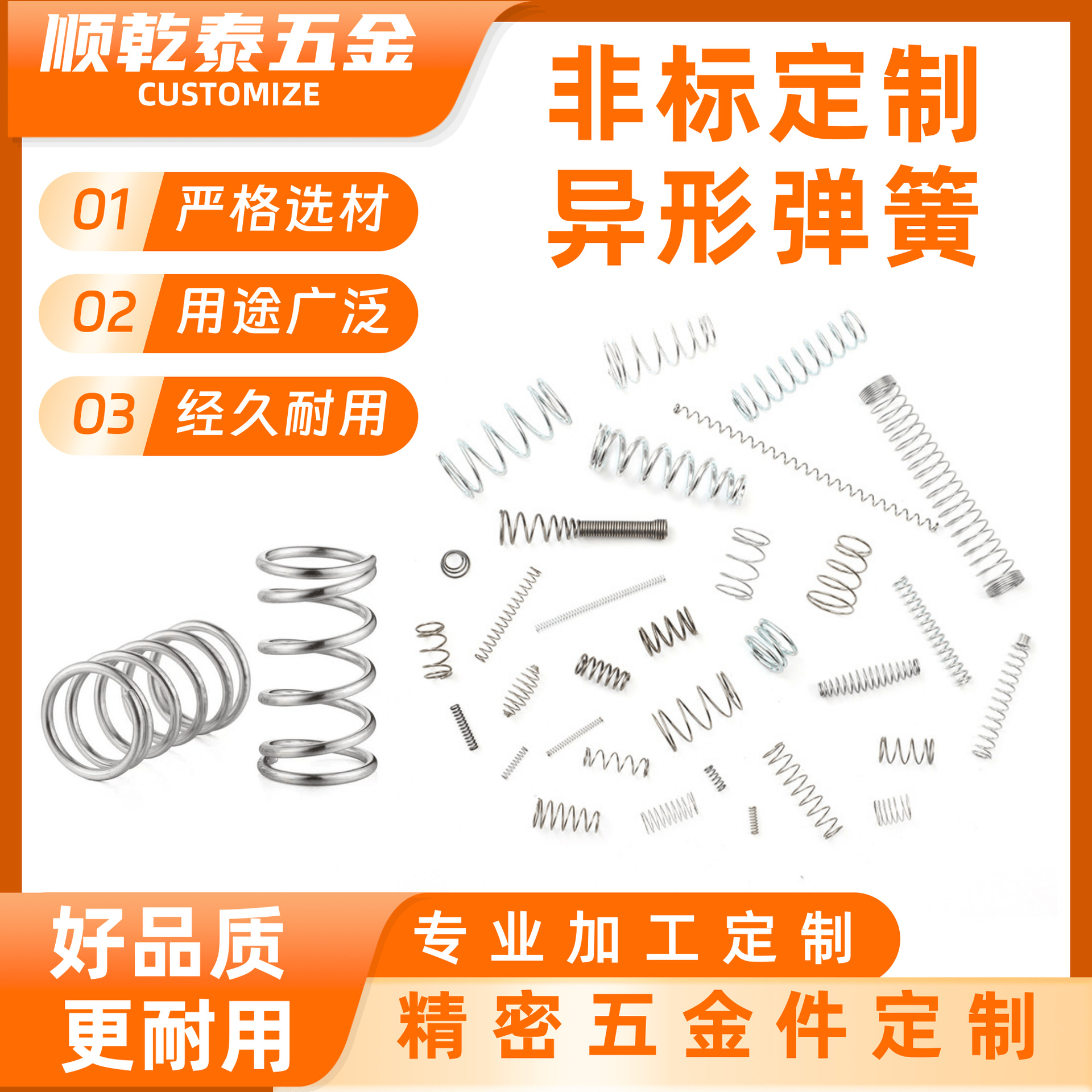 顺乾泰五金
CUSTOMIZE

非标定制
异形弹簧

01 严格选材

02 用途广泛

03 经久耐用

好品质
更耐用

专业加工定制

精密五金件定制