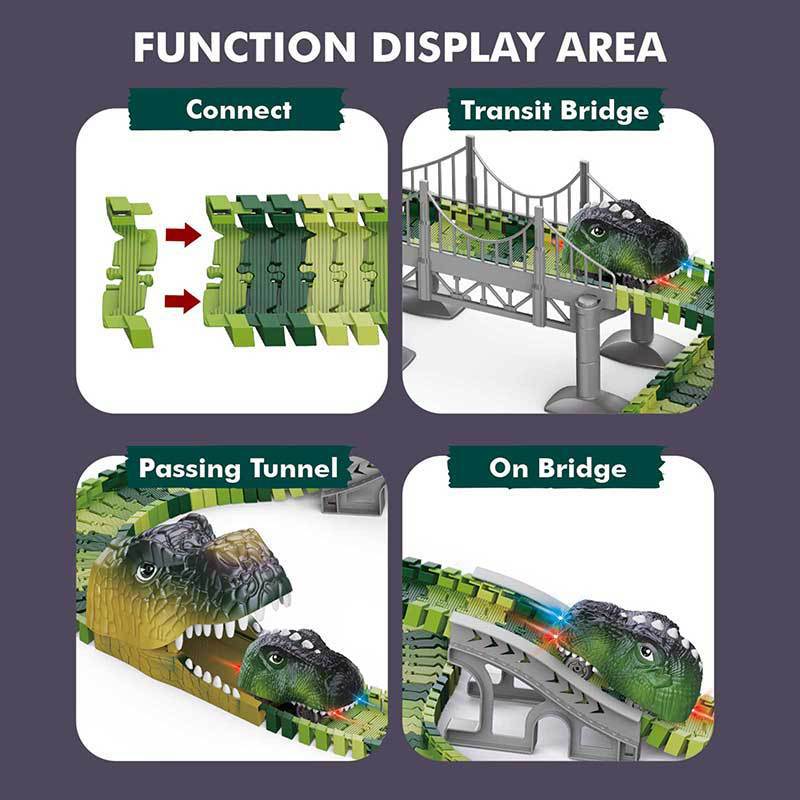 FUNCTION DISPLAY AREA

Connect

Transit Bridge

Passing Tunnel

On Bridge