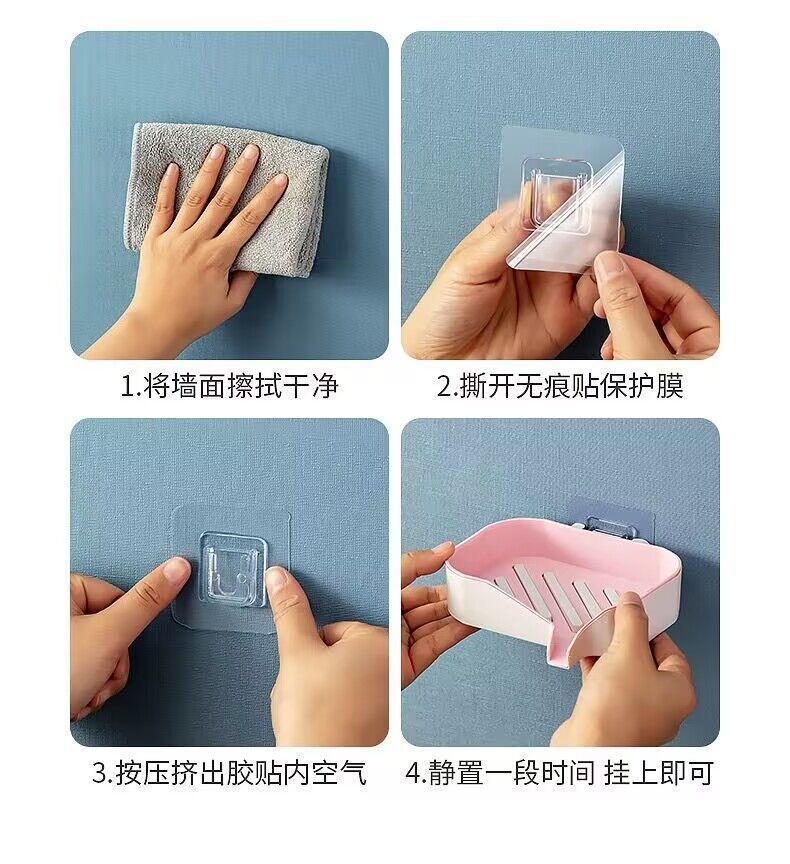 1.将墙面擦拭干净

2.撕开无痕贴保护膜

3.按压挤出胶贴内空气

4.静置一段时间 挂上即可