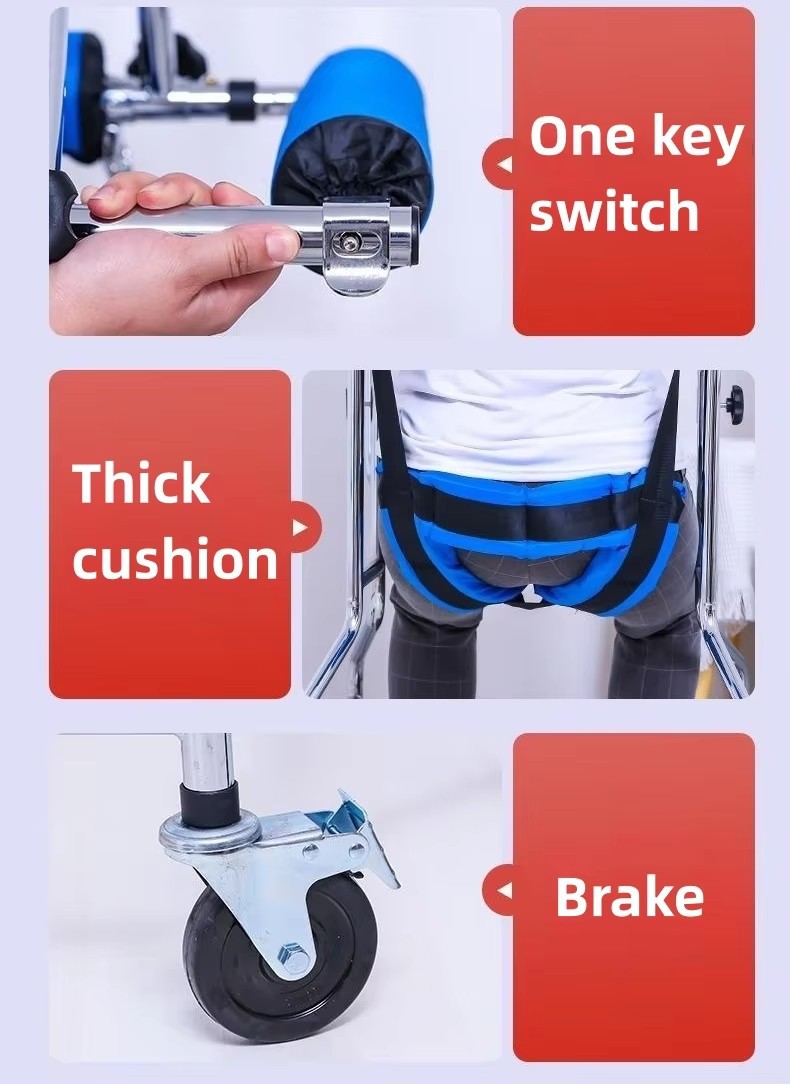 One key switch

Thick cushion

Brake