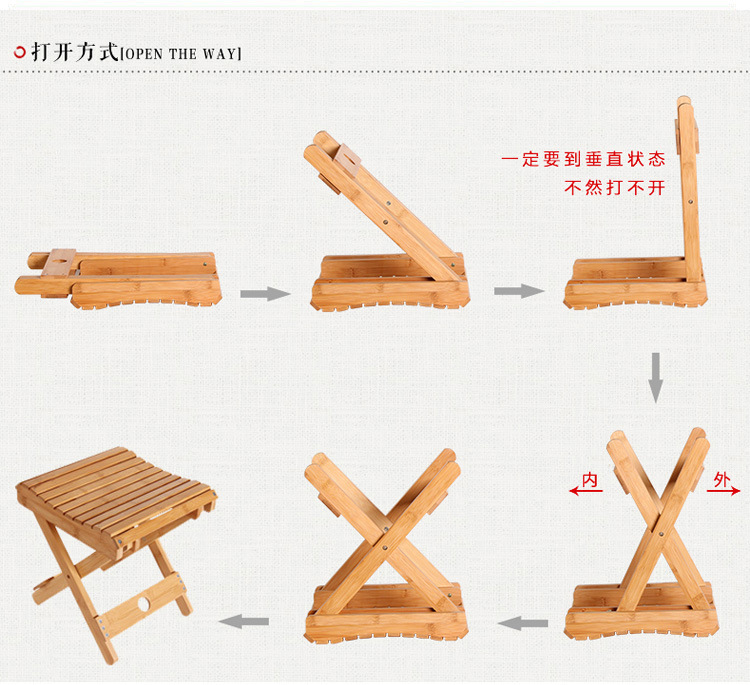 打开方式[OPEN THE WAY]

一定要到垂直状态
不然打不开

内

外