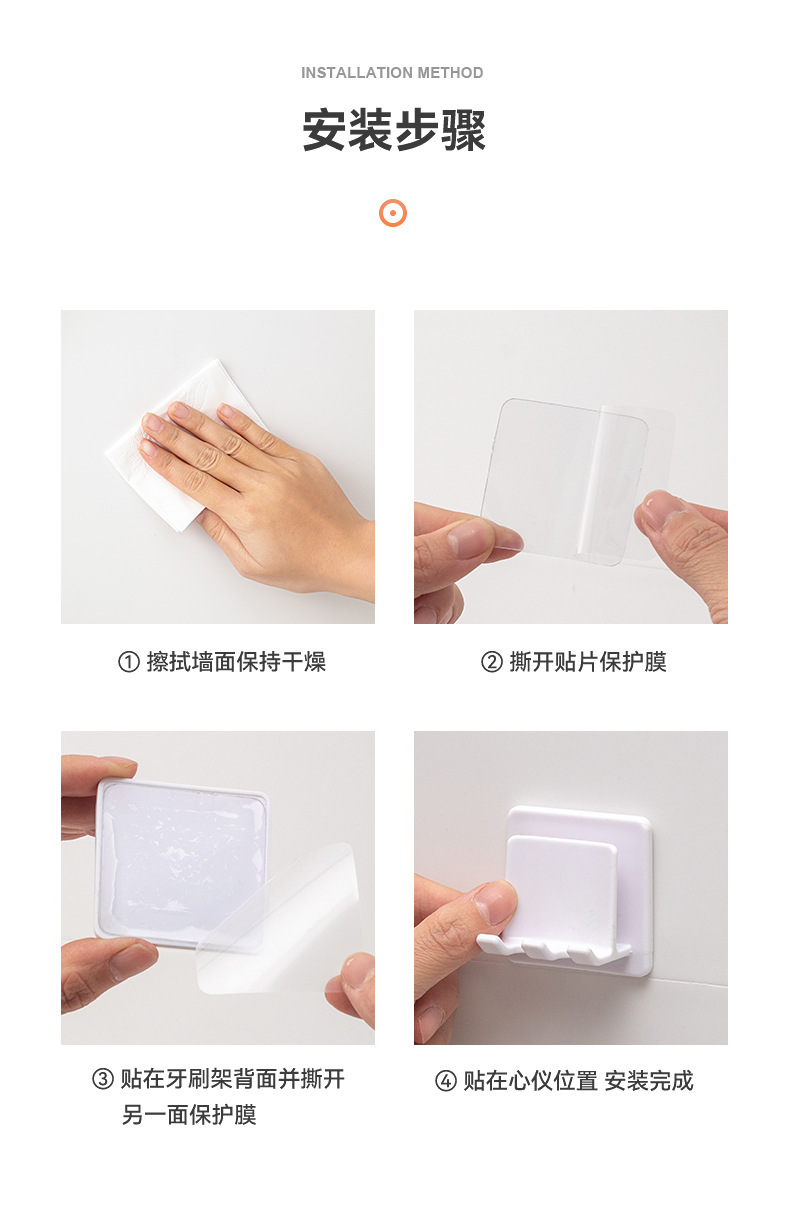 INSTALLATION METHOD

安装步骤

① 擦拭墙面保持干燥

② 撕开贴片保护膜

③ 贴在牙刷架背面并撕开另一面保护膜

④ 贴在心仪位置 安装完成