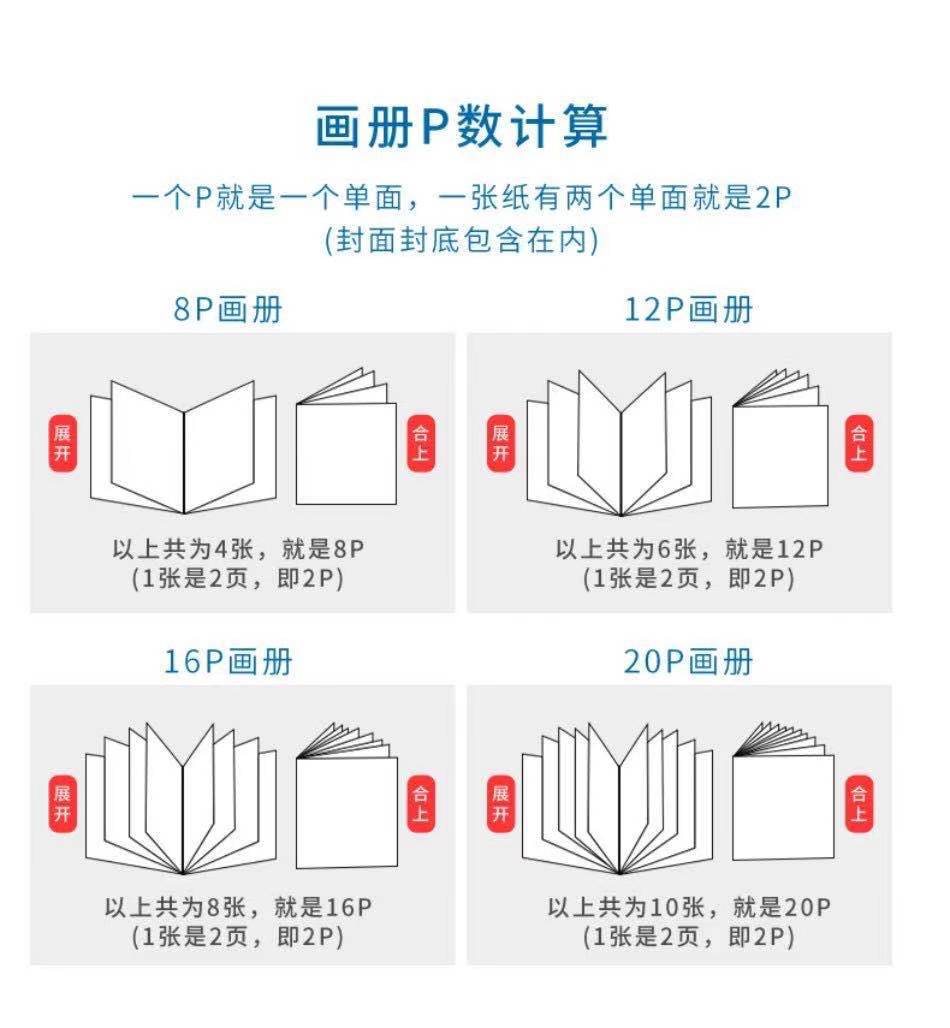 画册P数计算

一个P就是一个单面，一张纸有两个单面就是2P
(封面封底包含在内)

8P画册

展开

合上

以上共为4张，就是8P
(1张是2页，即2P)

12P画册

展开

合上

以上共为6张，就是12P
(1张是2页，即2P)

16P画册

展开

合上

以上共为8张，就是16P
(1张是2页，即2P)

20P画册

展开

合上

以上共为10张，就是20P
(1张是2页，即2P)