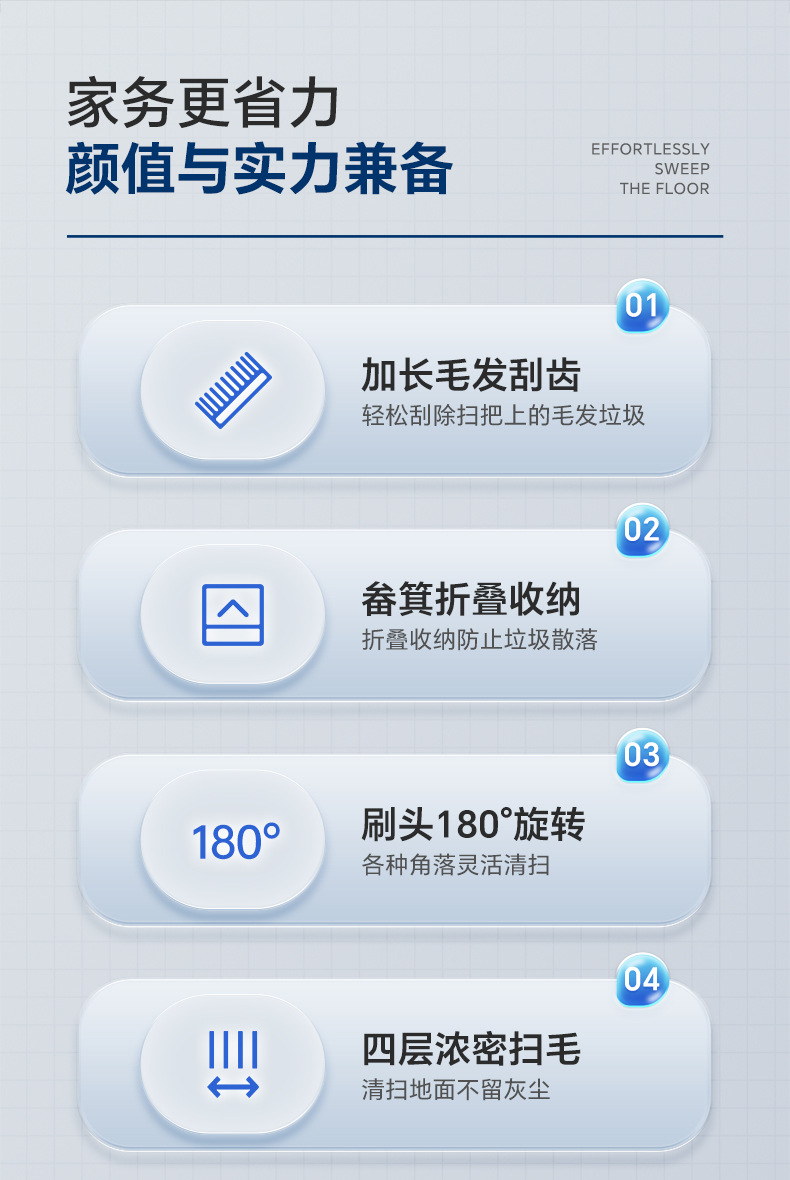 家务更省力
颜值与实力兼备

EFFORTLESSLY
SWEEP
THE FLOOR

01

加长毛发刮齿
轻松刮除扫把上的毛发垃圾

02

畚箕折叠收纳
折叠收纳防止垃圾散落

03

180°

刷头180°旋转
各种角落灵活清扫

04

四层浓密扫毛
清扫地面不留灰尘