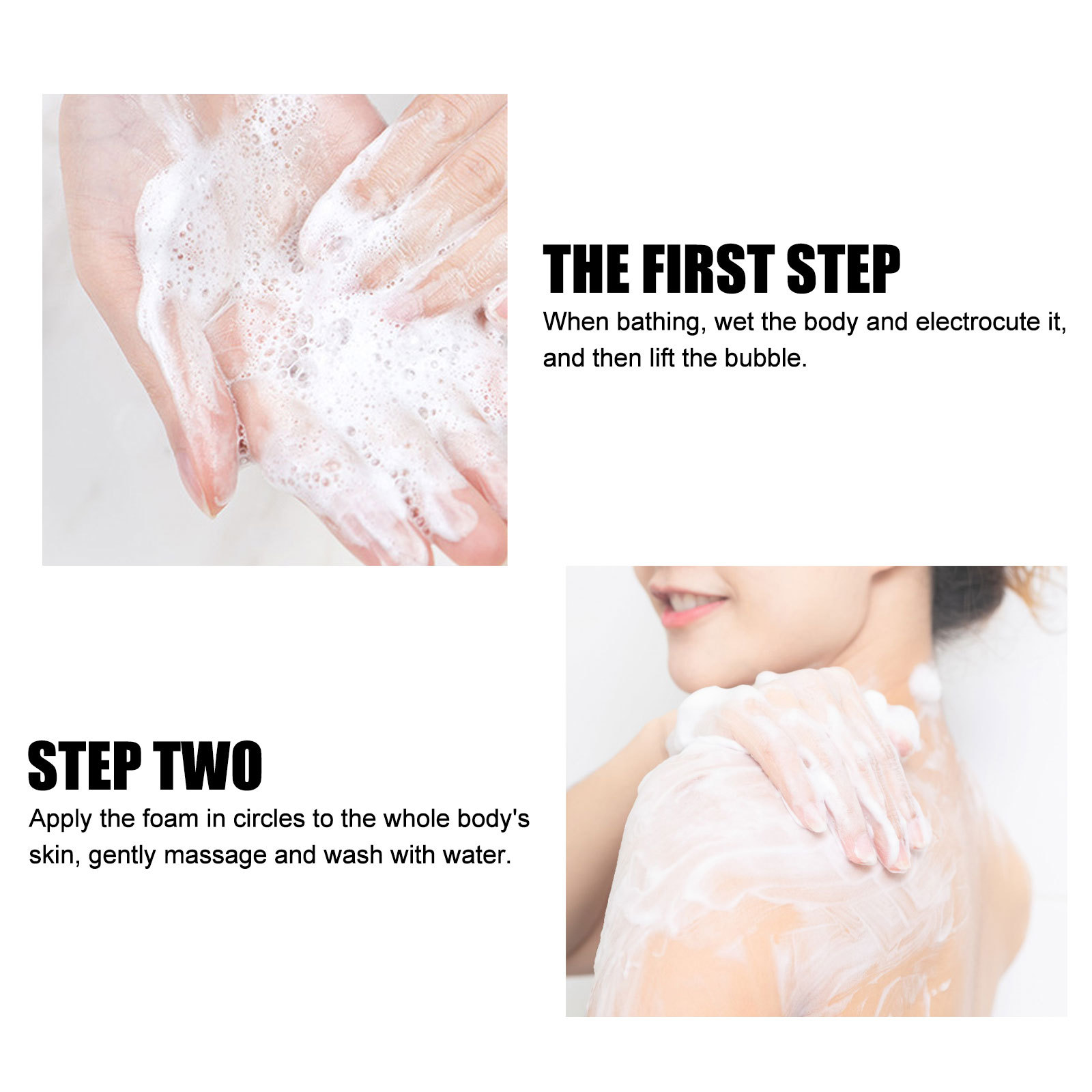 THE FIRST STEP

When bathing, wet the body and electrocute it, and then lift the bubble.

STEP TWO

Apply the foam in circles to the whole body's skin, gently massage and wash with water.