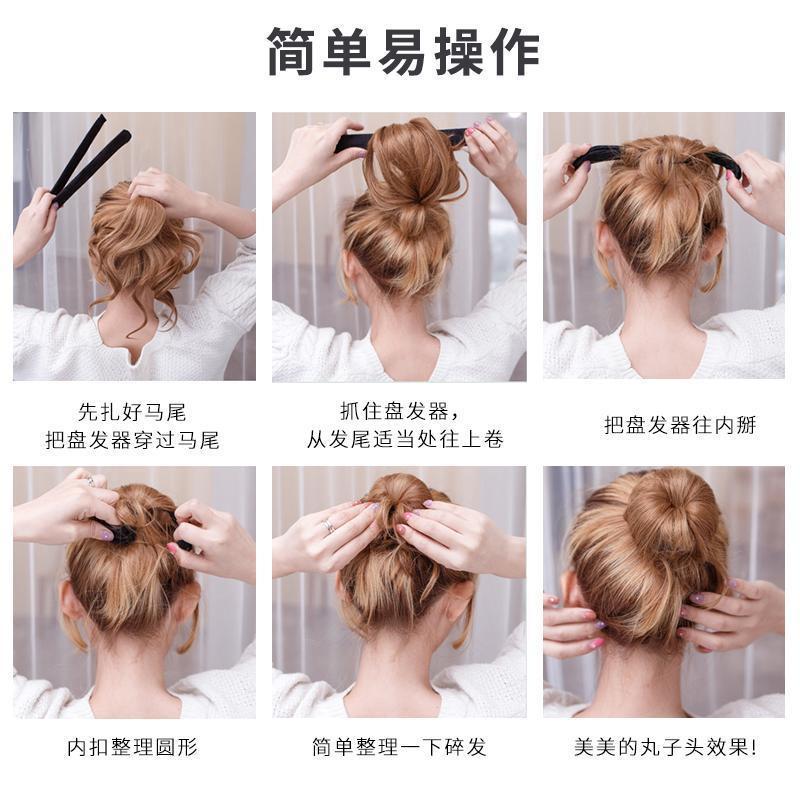 简单易操作

先扎好马尾
把盘发器穿过马尾

抓住盘发器，
从发尾适当处往上卷

把盘发器往内掰

内扣整理圆形

简单整理一下碎发

美美的丸子头效果!