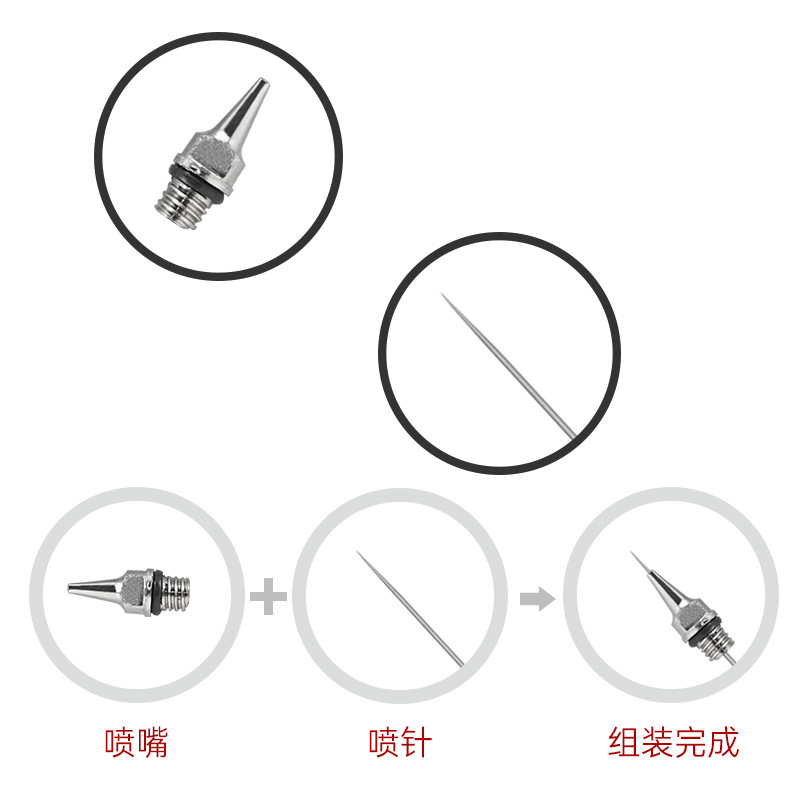 喷嘴

喷针

组装完成