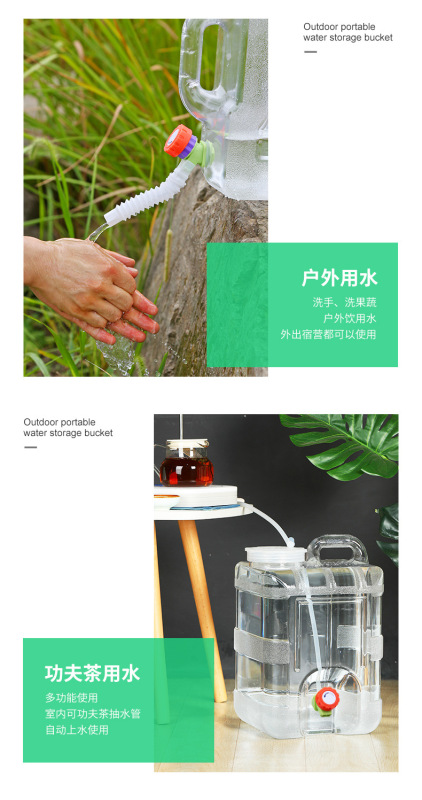 Outdoor portable water storage bucket

户外用水

洗手、洗果蔬
户外饮用水
外出宿营都可以使用

Outdoor portable water storage bucket

功夫茶用水

多功能使用
室内可功夫茶抽水管
自动上水使用