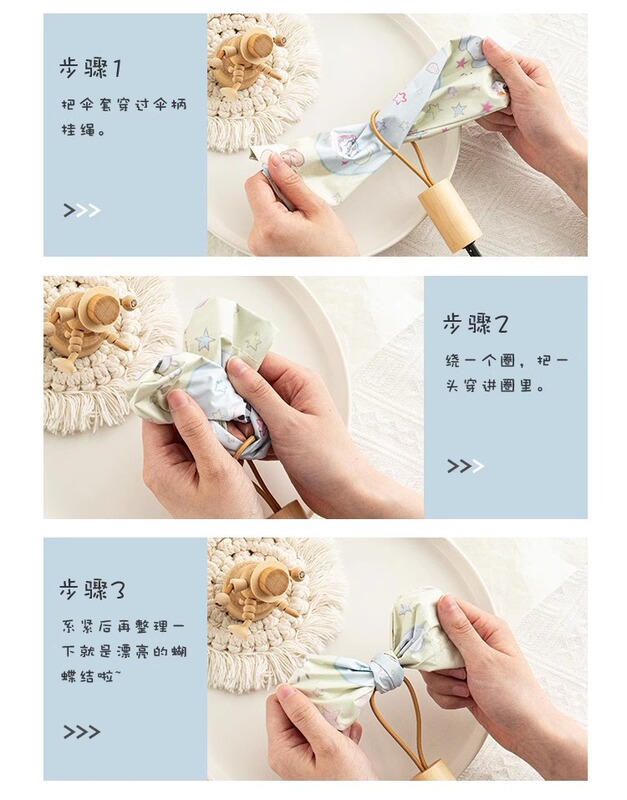 步骤1

把伞套穿过伞柄挂绳。

>>>

步骤2

绕一个圈，把一头穿进圈里。

>>>

步骤3

系紧后再整理一下就是漂亮的蝴蝶结啦~

>>>