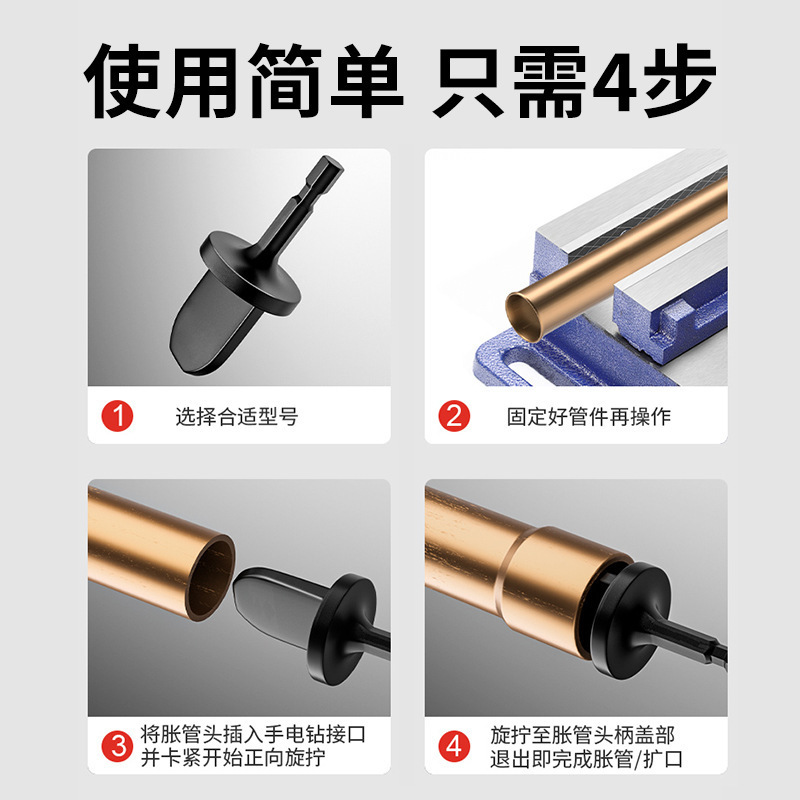 使用简单 只需4步

1 选择合适型号

2 固定好管件再操作

3 将胀管头插入手电钻接口并卡紧开始正向旋拧

4 旋拧至胀管头柄盖部退出即完成胀管/扩口