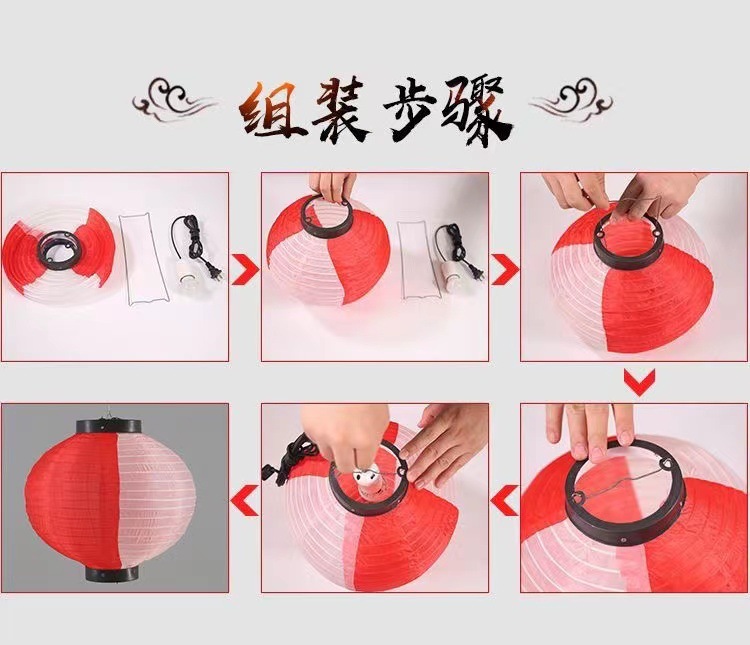 组装步骤