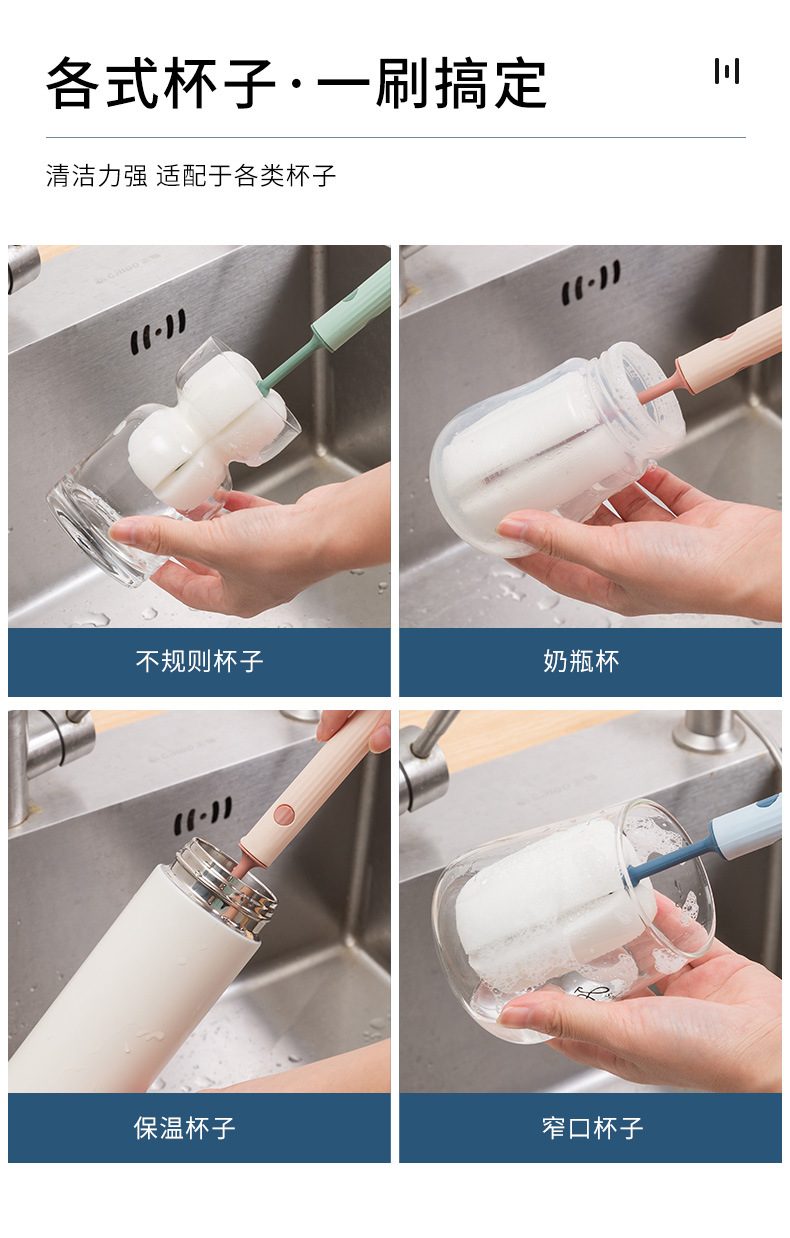 各式杯子·一刷搞定

清洁力强 适配于各类杯子

不规则杯子

奶瓶杯

保温杯子

窄口杯子