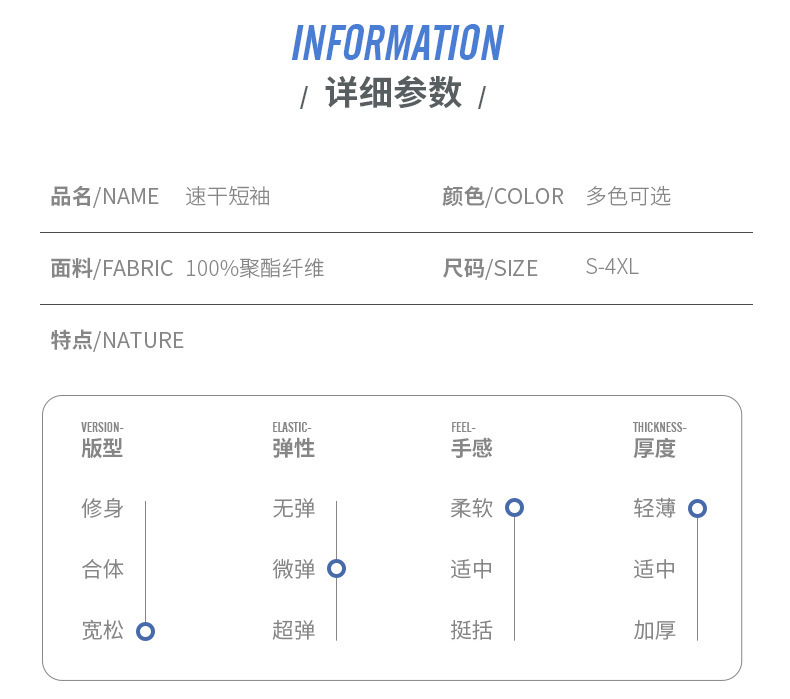 INFORMATION

/ 详细参数 /

品名/NAME 速干短袖

颜色/COLOR 多色可选

面料/FABRIC 100%聚酯纤维

尺码/SIZE S-4XL

特点/NATURE

VERSION-
版型

修身

合体

宽松

ELASTIC-
弹性

无弹

微弹

超弹

FEEL-
手感

柔软

适中

挺括

THICKNESS-
厚度

轻薄

适中

加厚