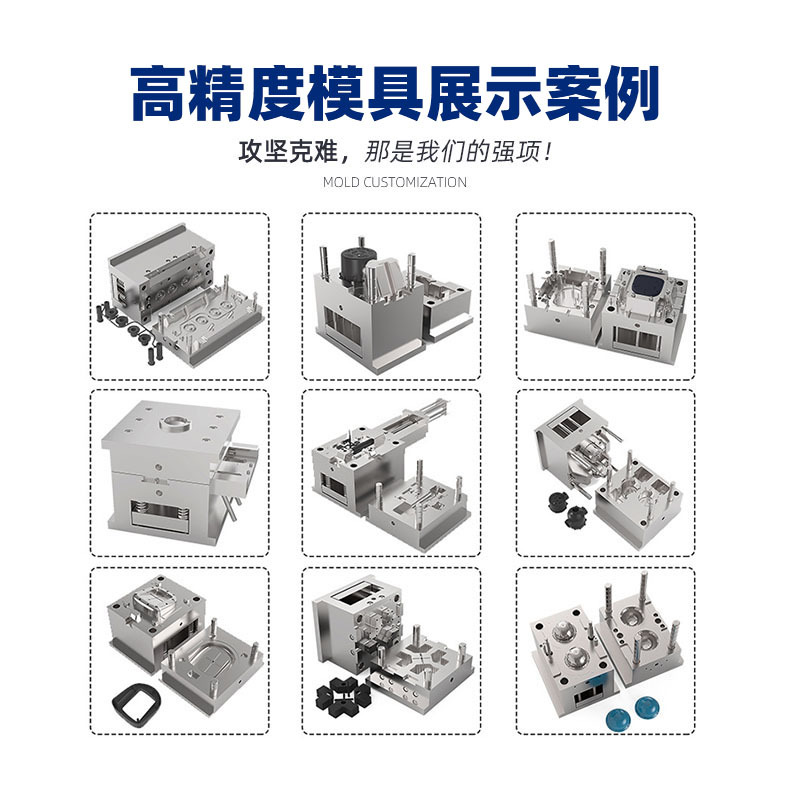 高精度模具展示案例

攻坚克难，那是我们的强项！

MOLD CUSTOMIZATION