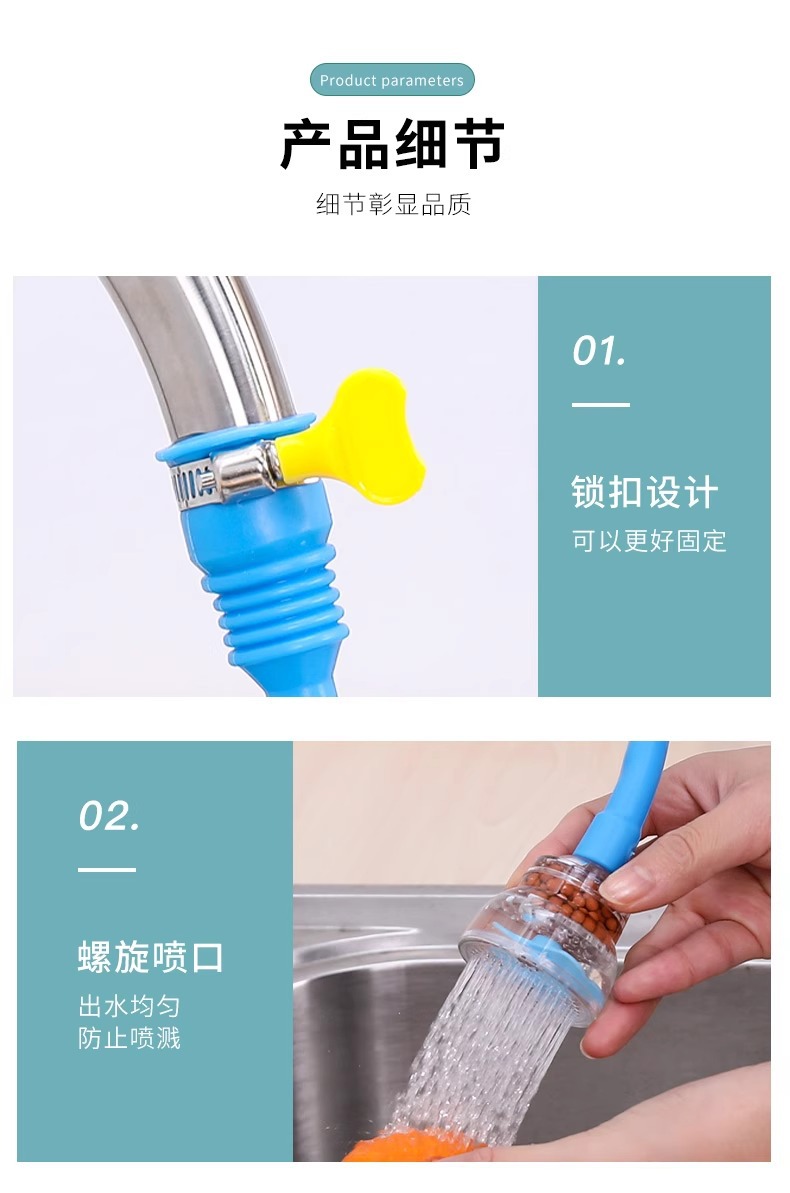 Product parameters

产品细节

细节彰显品质

01.

锁扣设计

可以更好固定

02.

螺旋喷口

出水均匀
防止喷溅