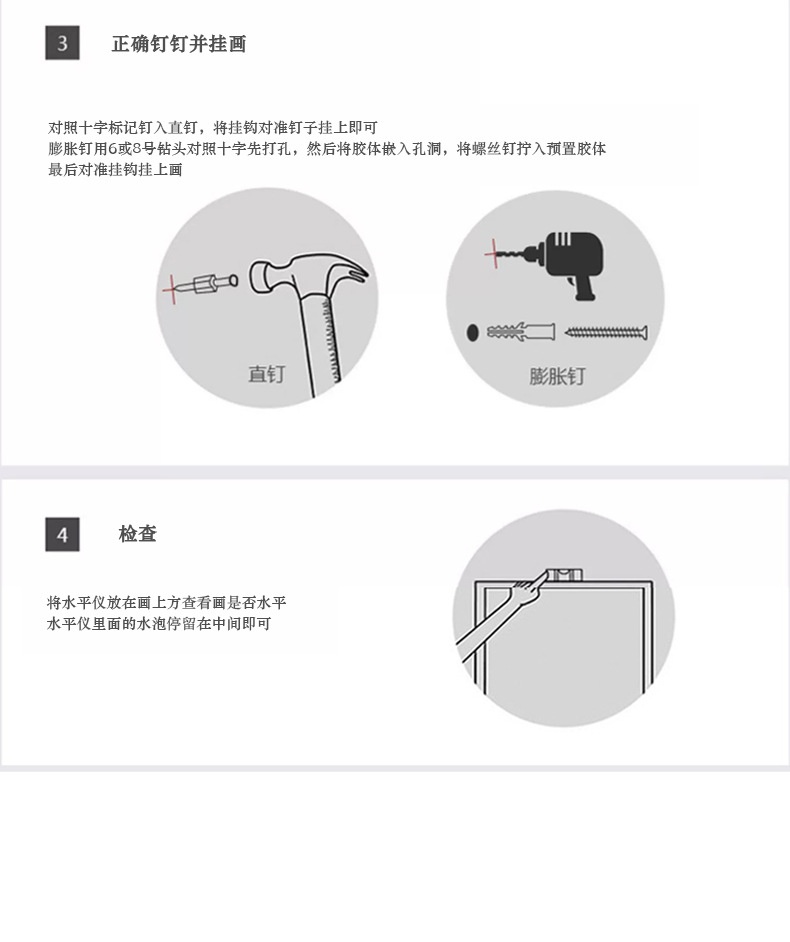 3 正确钉钉并挂画

对照十字标记钉入直钉，将挂钩对准钉子挂上即可
膨胀钉用6或8号钻头对照十字先打孔，然后将胶体嵌入孔洞，将螺丝钉拧入预置胶体
最后对准挂钩挂上画

直钉

膨胀钉

4 检查

将水平仪放在画上方查看画是否水平
水平仪里面的水泡停留在中间即可