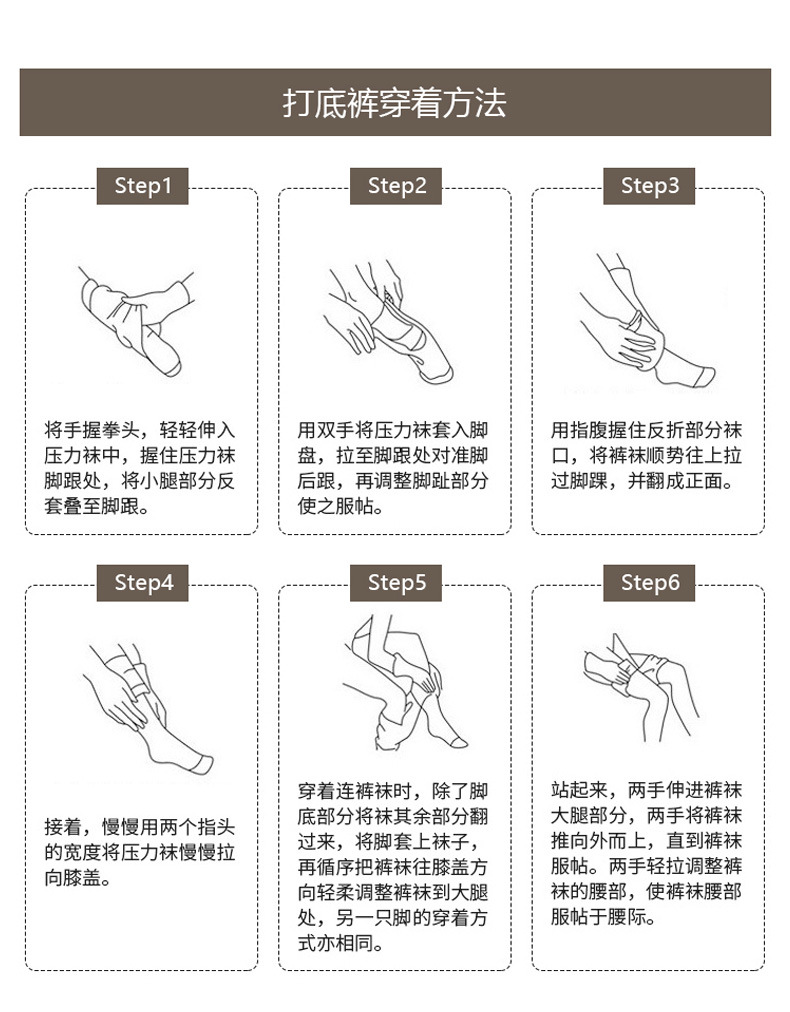 打底裤穿着方法

Step1

将手握拳头，轻轻伸入压力袜中，握住压力袜脚跟处，将小腿部分反套叠至脚跟。

Step2

用双手将压力袜套入脚盘，拉至脚跟处对准脚后跟，再调整脚趾部分使之服帖。

Step3

用指腹握住反折部分袜口，将裤袜顺势往上拉过脚踝，并翻成正面。

Step4

接着，慢慢用两个指头的宽度将压力袜慢慢拉向膝盖。

Step5

穿着连裤袜时，除了脚底部分将袜其余部分翻过来，将脚套上袜子，再循序把裤袜往膝盖方向轻柔调整裤袜到大腿处，另一只脚的穿着方式亦相同。

Step6

站起来，两手伸进裤袜大腿部分，两手将裤袜推向外而上，直到裤袜服帖。两手轻拉调整裤袜的腰部，使裤袜腰部服帖于腰际。