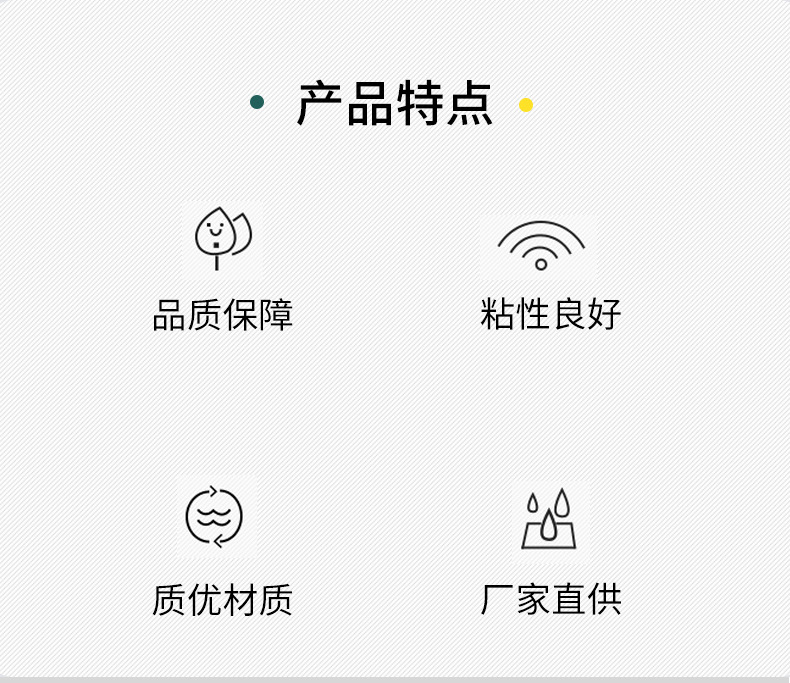 产品特点

品质保障

粘性良好

质优材质

厂家直供