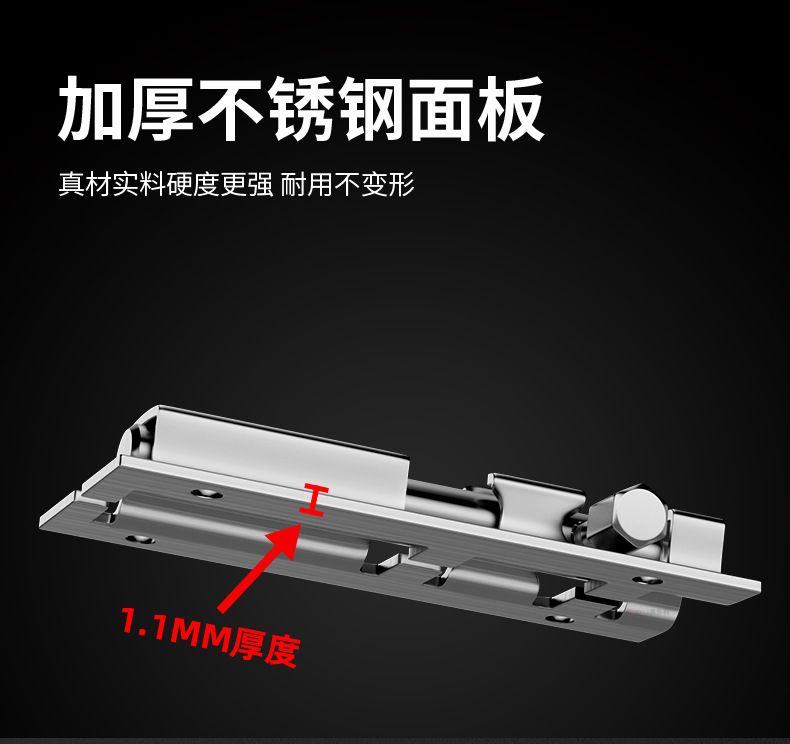 加厚不锈钢面板

真材实料硬度更强 耐用不变形

1.1MM厚度