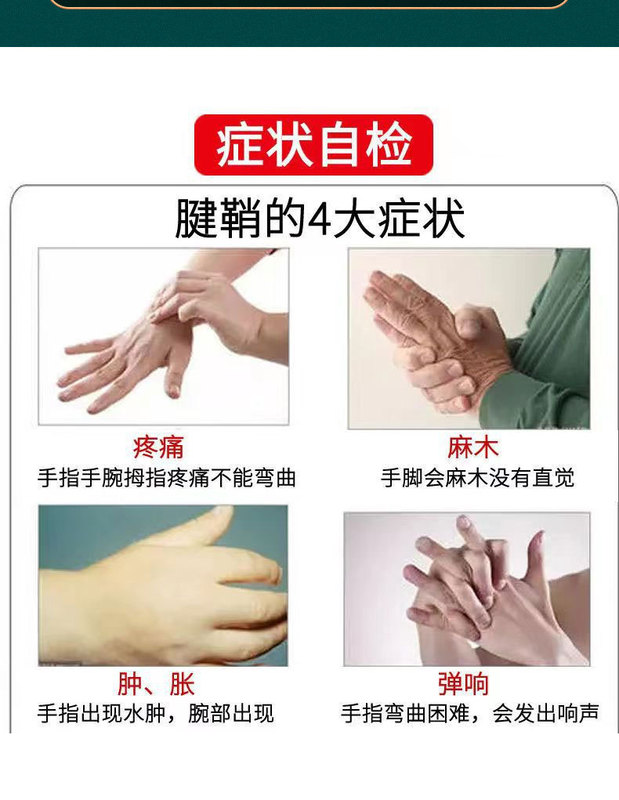 症状自检

腱鞘的4大症状

疼痛
手指手腕拇指疼痛不能弯曲

麻木
手脚会麻木没有直觉

肿、胀
手指出现水肿，腕部出现

弹响
手指弯曲困难，会发出响声