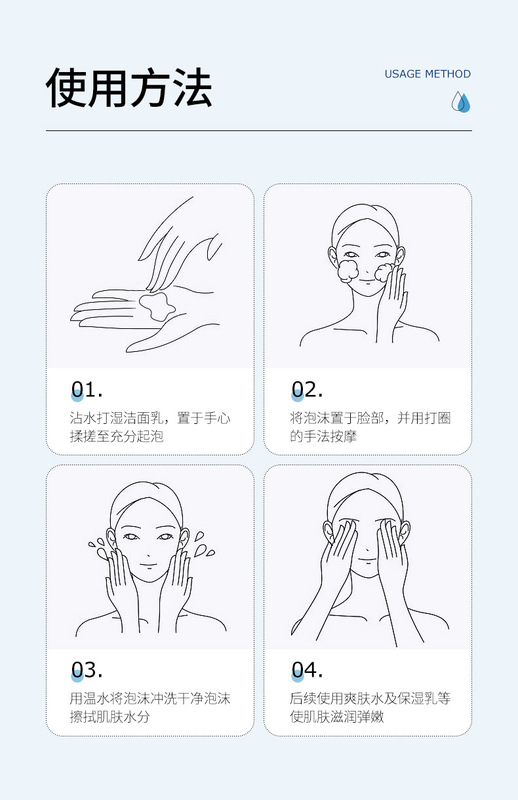 使用方法

USAGE METHOD

01.
沾水打湿洁面乳，置于手心揉搓至充分起泡

02.
将泡沫置于脸部，并用打圈的手法按摩

03.
用温水将泡沫冲洗干净泡沫擦拭肌肤水分

04.
后续使用爽肤水及保湿乳等使肌肤滋润弹嫩