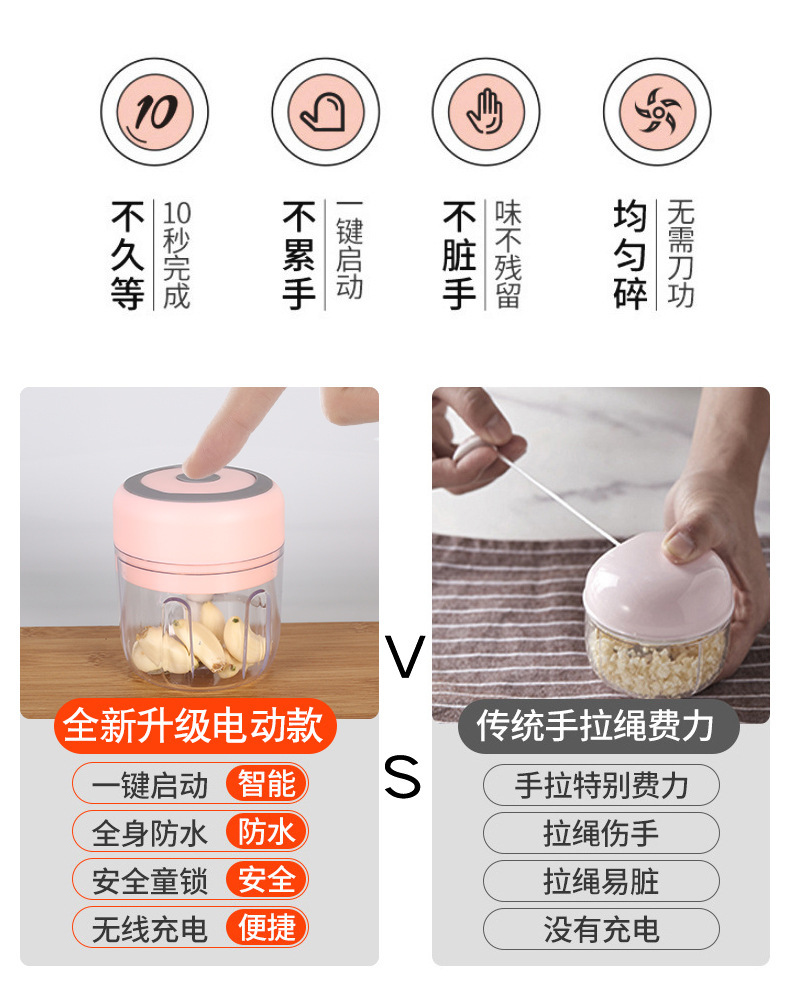 10

不久等
10秒完成

不累手
一键启动

不脏手
味不残留

均匀碎
无需刀功

全新升级电动款

一键启动 智能
全身防水 防水
安全童锁 安全
无线充电 便捷

V
S

传统手拉绳费力

手拉特别费力
拉绳伤手
拉绳易脏
没有充电