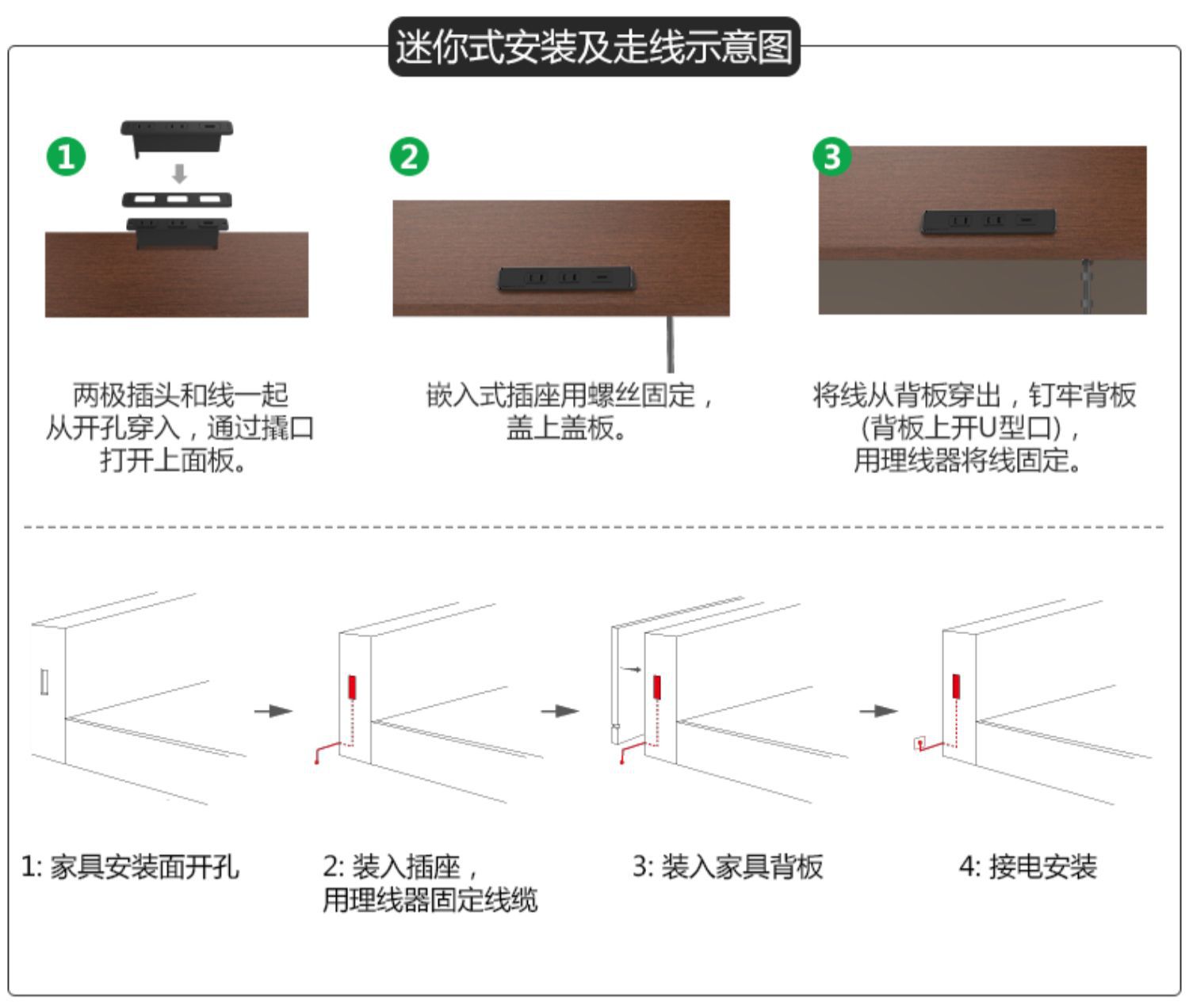 迷你式安装及走线示意图

1

两极插头和线一起从开孔穿入，通过撬口打开上面板。

2

嵌入式插座用螺丝固定，盖上盖板。

3

将线从背板穿出，钉牢背板(背板上开U型口)，用理线器将线固定。

1: 家具安装面开孔

2: 装入插座，用理线器固定线缆

3: 装入家具背板

4: 接电安装