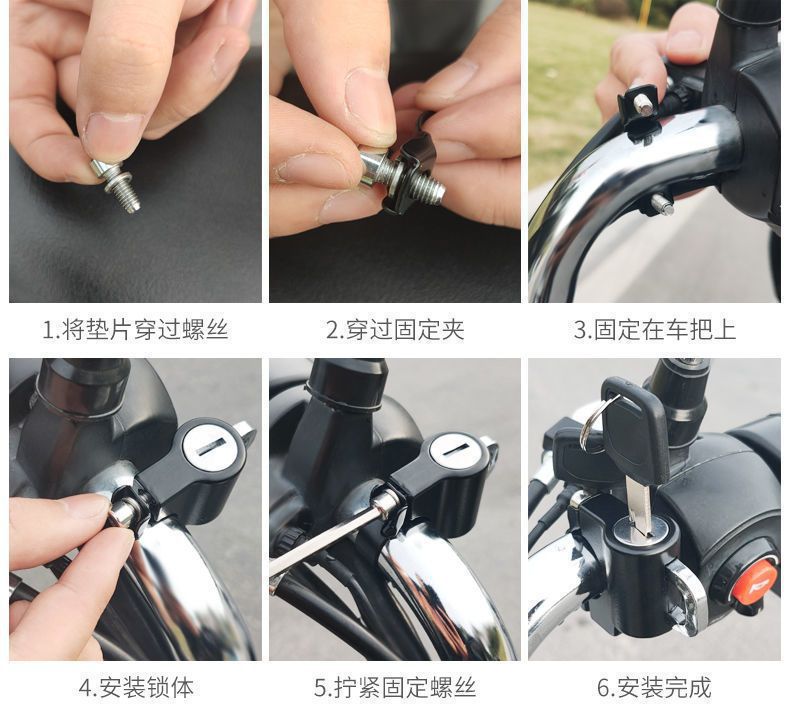 1.将垫片穿过螺丝

2.穿过固定夹

3.固定在车把上

4.安装锁体

5.拧紧固定螺丝

6.安装完成