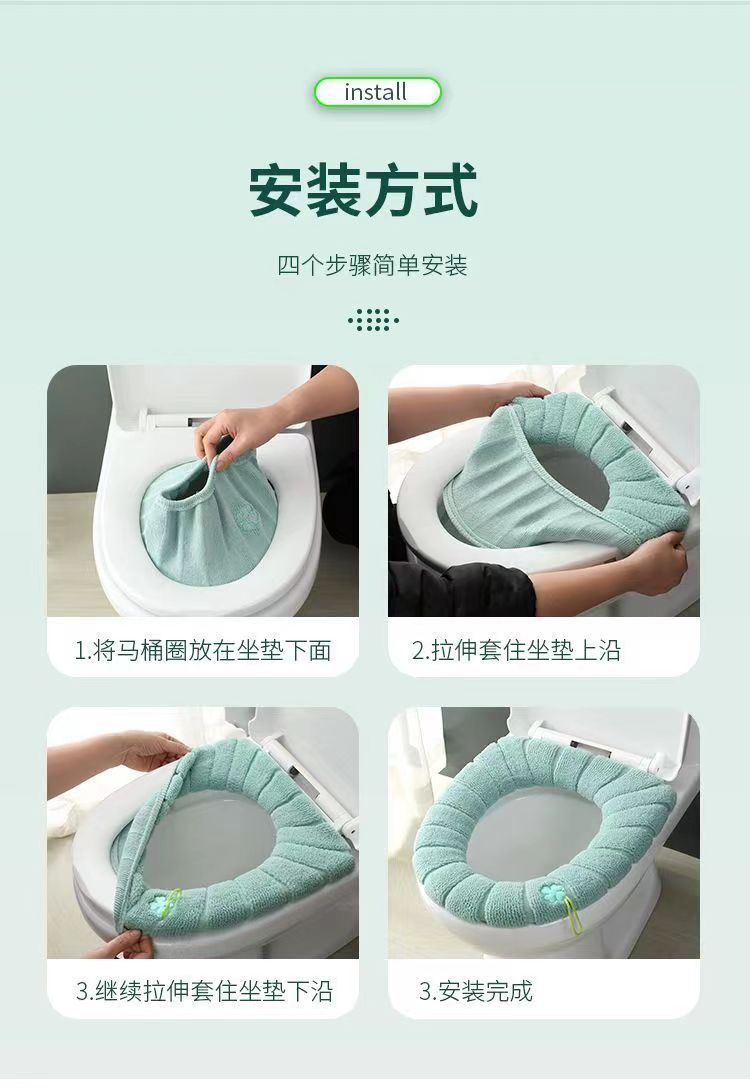 install

安装方式

四个步骤简单安装

1.将马桶圈放在坐垫下面

2.拉伸套住坐垫上沿

3.继续拉伸套住坐垫下沿

3.安装完成