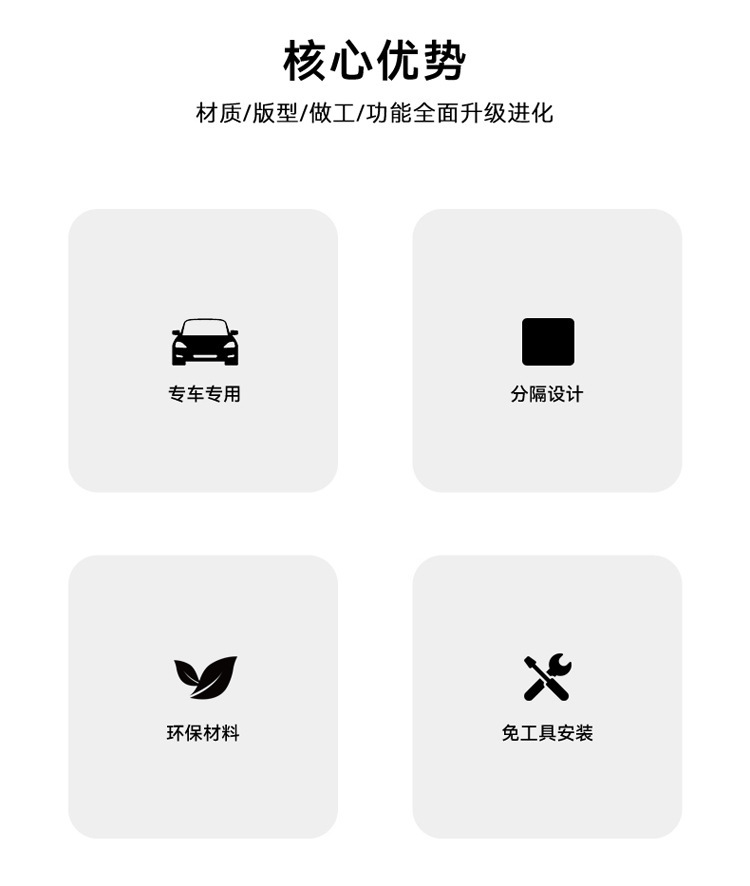 核心优势

材质/版型/做工/功能全面升级进化

专车专用

分隔设计

环保材料

免工具安装