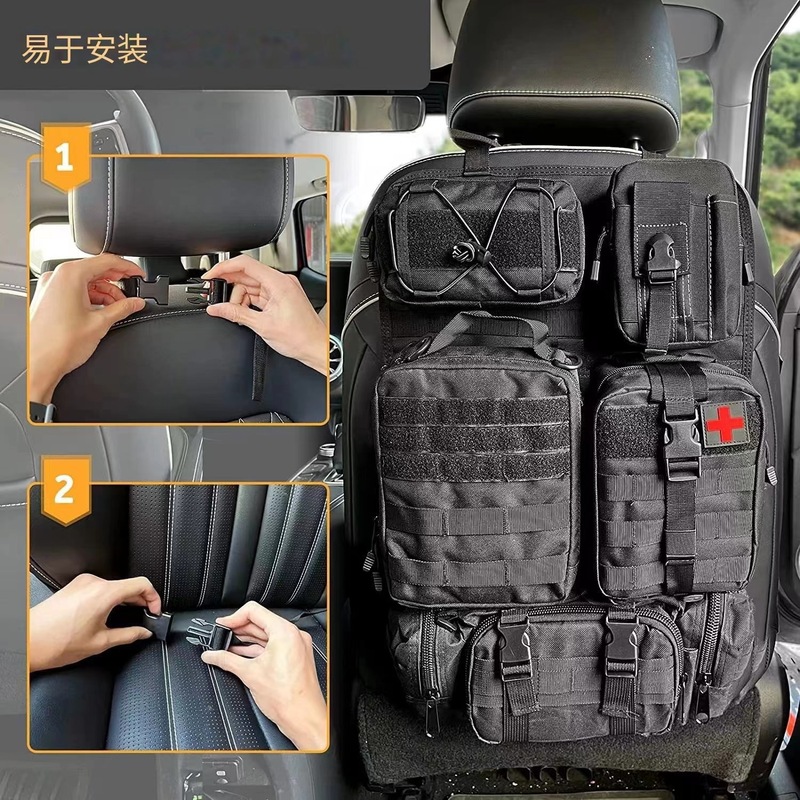 易于安装

1

2