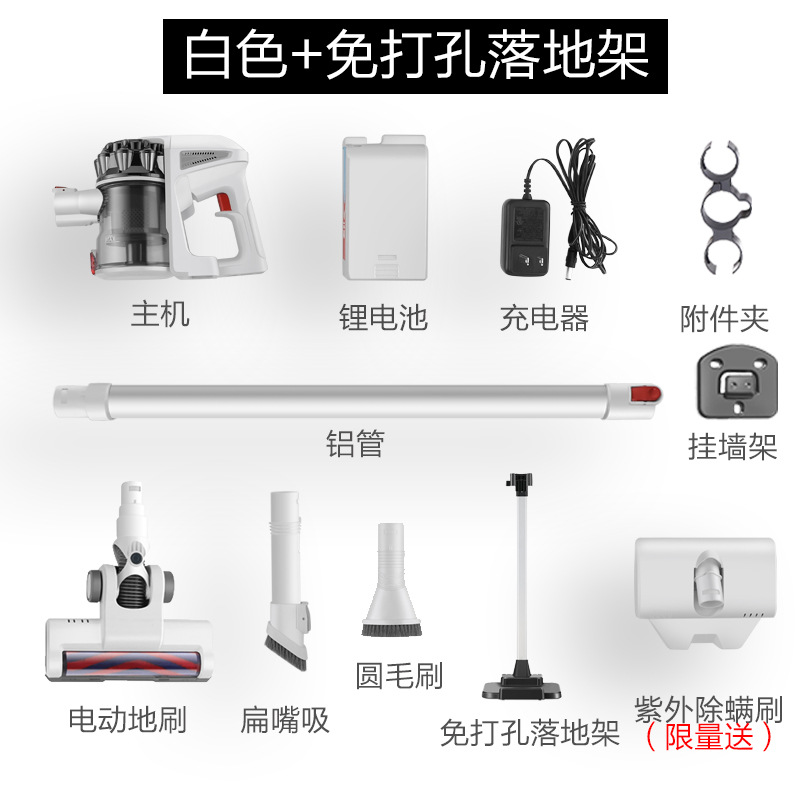 白色+免打孔落地架

主机

锂电池

充电器

附件夹

铝管

挂墙架

电动地刷

扁嘴吸

圆毛刷

免打孔落地架

紫外除螨刷
（限量送）