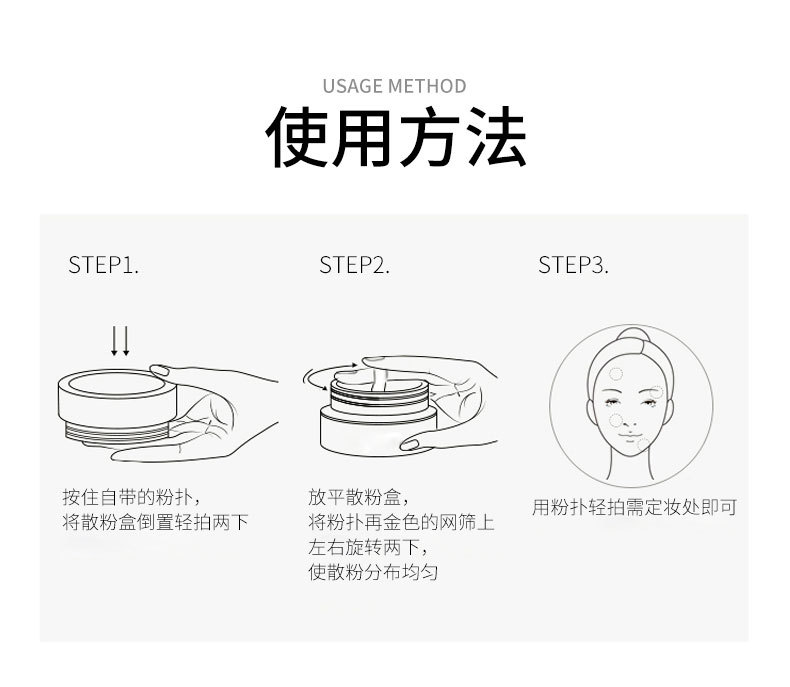 USAGE METHOD
使用方法

STEP1.

按住自带的粉扑，
将散粉盒倒置轻拍两下

STEP2.

放平散粉盒，
将粉扑再金色的网筛上
左右旋转两下，
使散粉分布均匀

STEP3.

用粉扑轻拍需定妆处即可