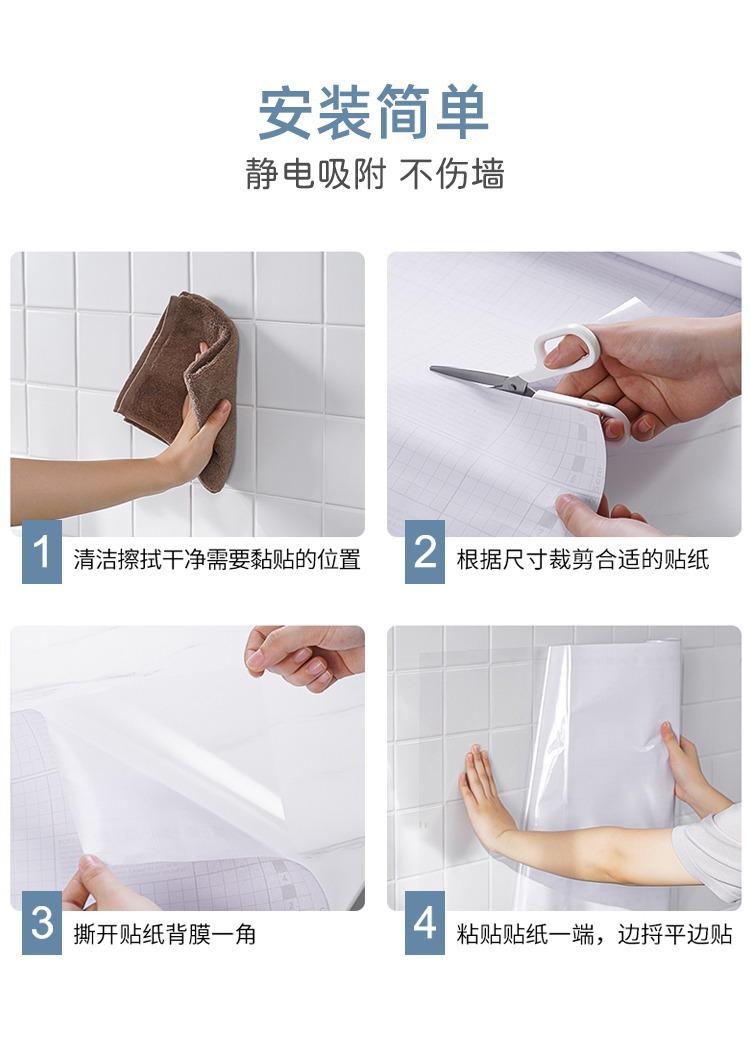 安装简单

静电吸附 不伤墙

1 清洁擦拭干净需要黏贴的位置

2 根据尺寸裁剪合适的贴纸

3 撕开贴纸背膜一角

4 粘贴贴纸一端，边捋平边贴