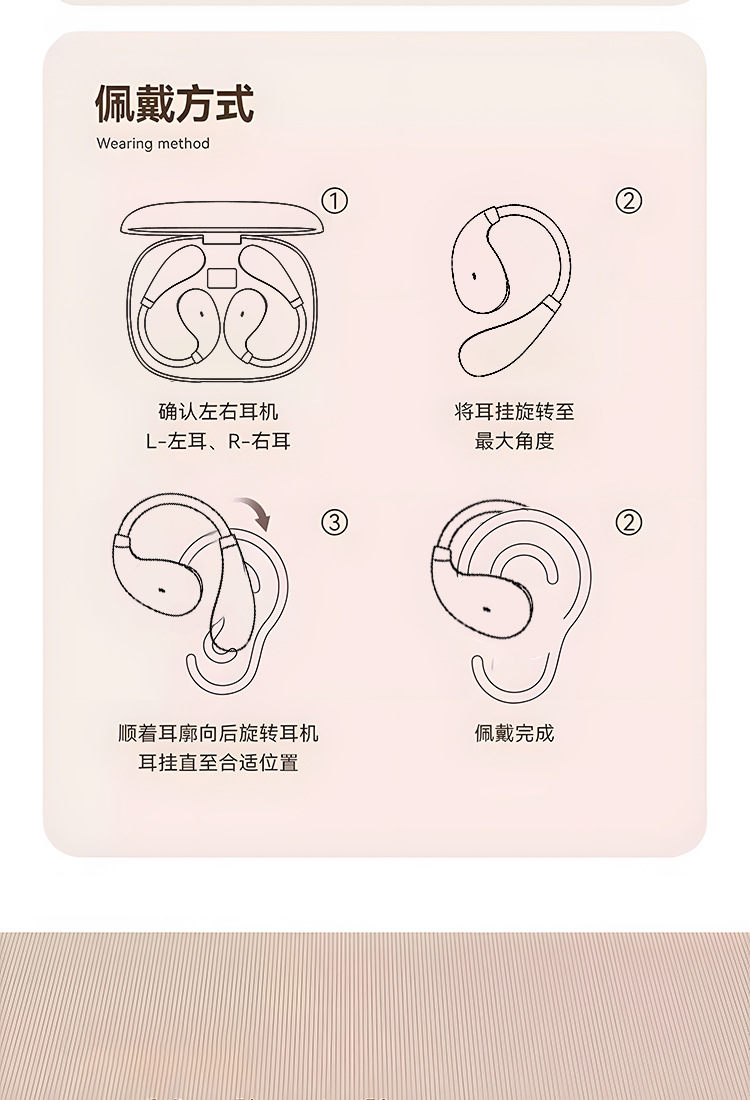 佩戴方式
Wearing method

①

确认左右耳机
L-左耳、R-右耳

②

将耳挂旋转至
最大角度

③

顺着耳廓向后旋转耳机
耳挂直至合适位置

②

佩戴完成