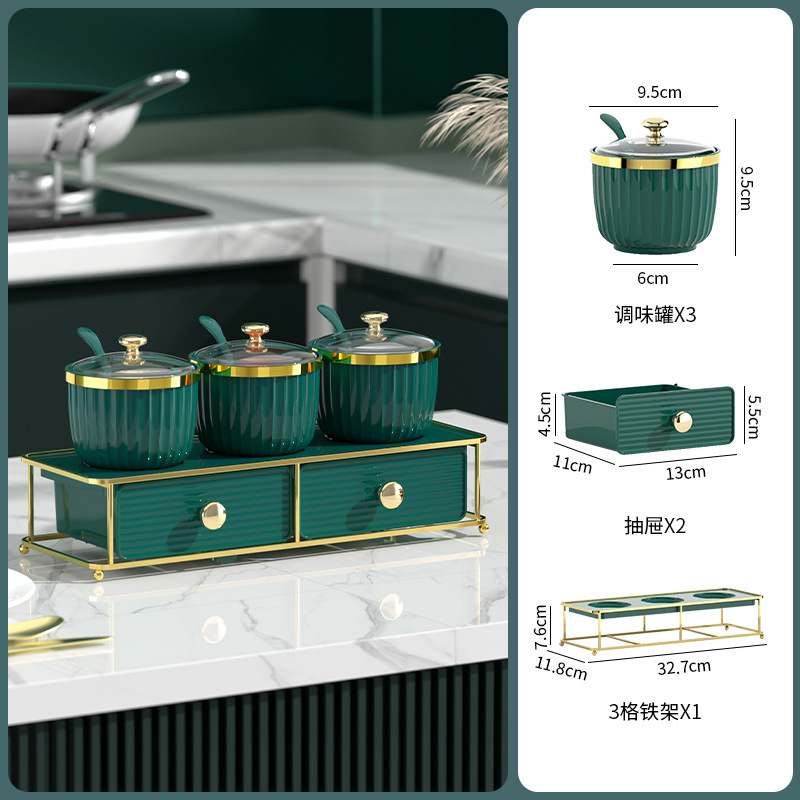 9.5cm

9.5cm

6cm

调味罐X3

4.5cm

5.5cm

11cm

13cm

抽屉X2

7.6cm

11.8cm

32.7cm

3格铁架X1