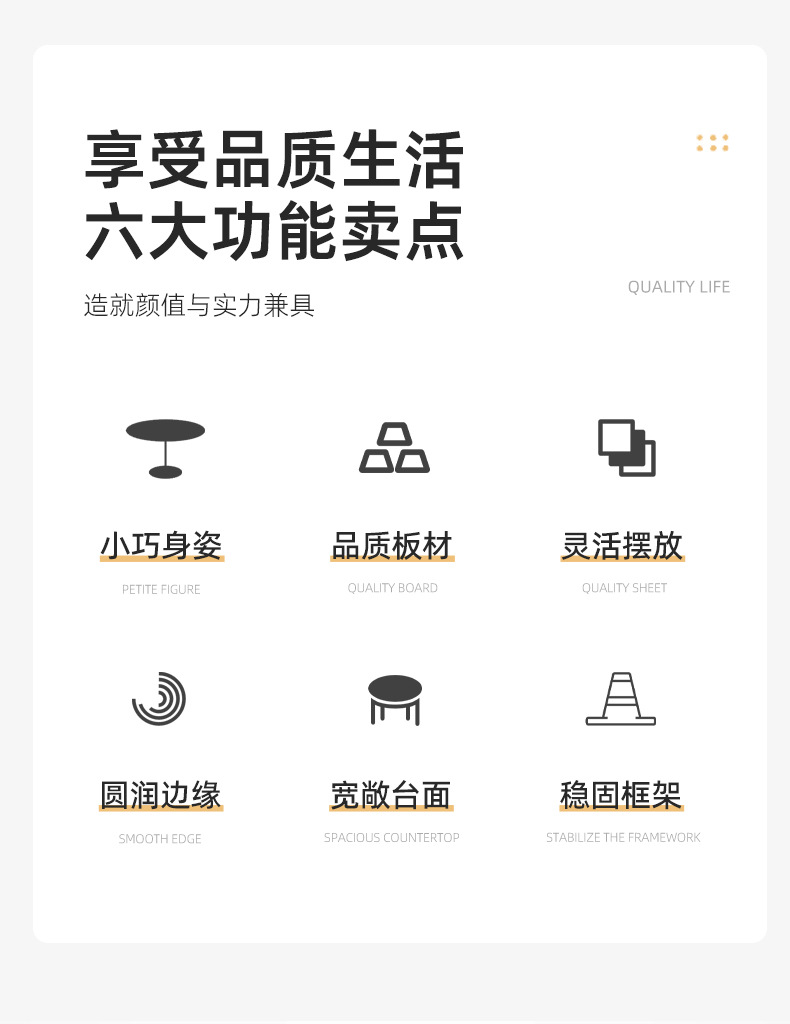 享受品质生活
六大功能卖点

造就颜值与实力兼具

QUALITY LIFE

小巧身姿
PETITE FIGURE

品质板材
QUALITY BOARD

灵活摆放
QUALITY SHEET

圆润边缘
SMOOTH EDGE

宽敞台面
SPACIOUS COUNTERTOP

稳固框架
STABILIZE THE FRAMEWORK