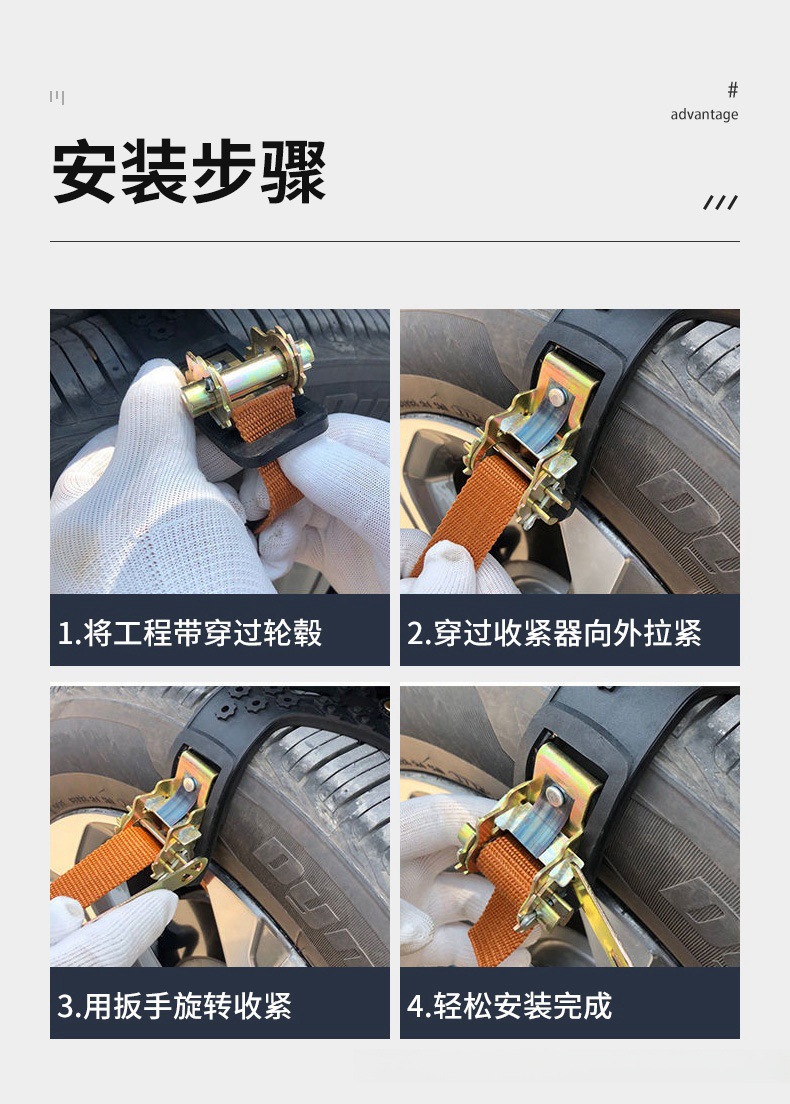 #
advantage

安装步骤

1.将工程带穿过轮毂

2.穿过收紧器向外拉紧

3.用扳手旋转收紧

4.轻松安装完成