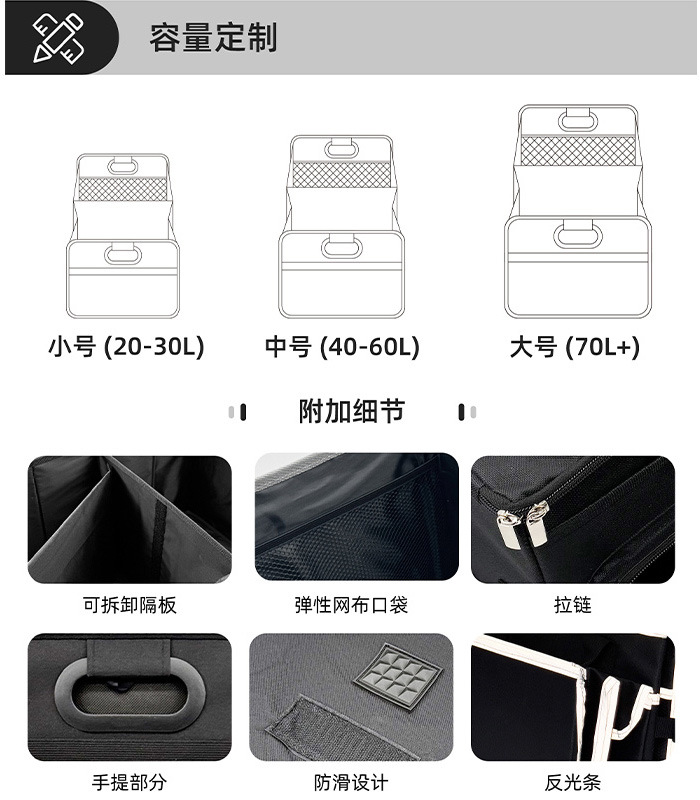 容量定制

小号 (20-30L)

中号 (40-60L)

大号 (70L+)

附加细节

可拆卸隔板

弹性网布口袋

拉链

手提部分

防滑设计

反光条