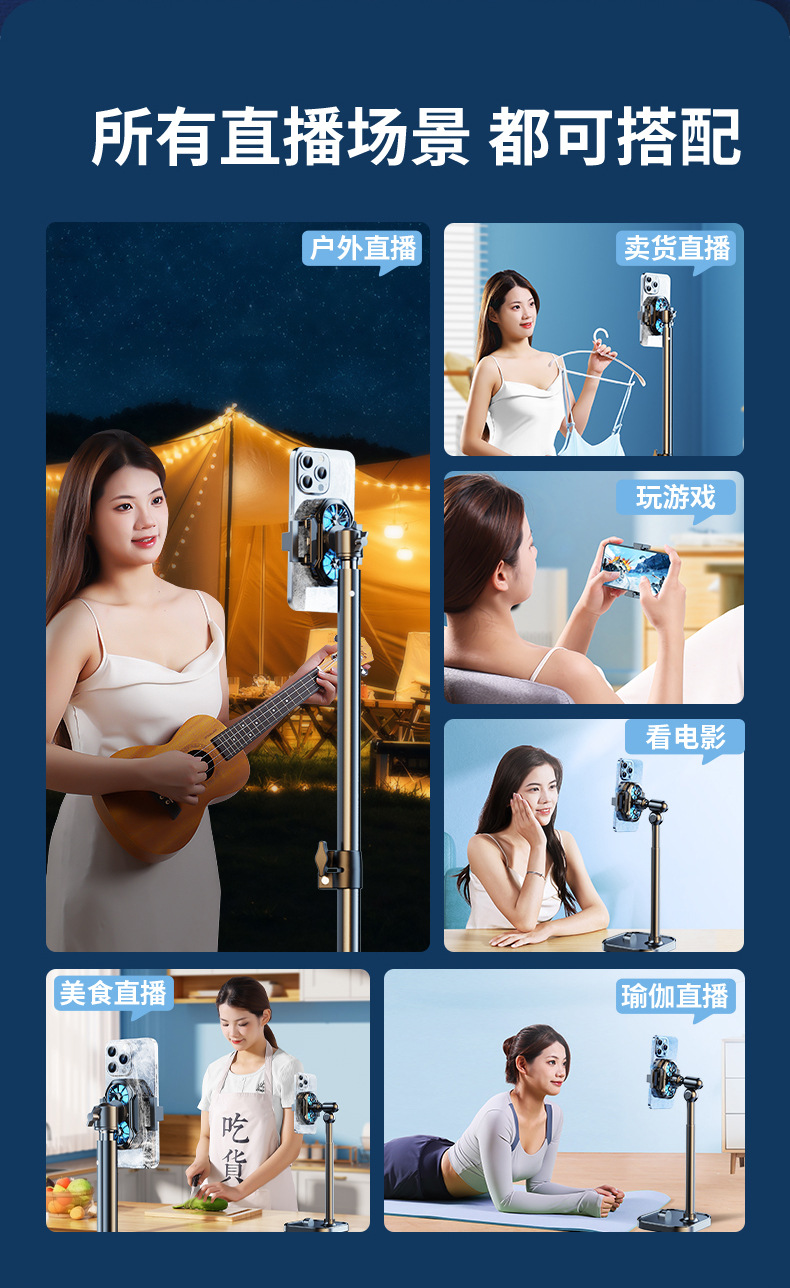 所有直播场景 都可搭配

户外直播

卖货直播

玩游戏

看电影

美食直播

吃貨

瑜伽直播