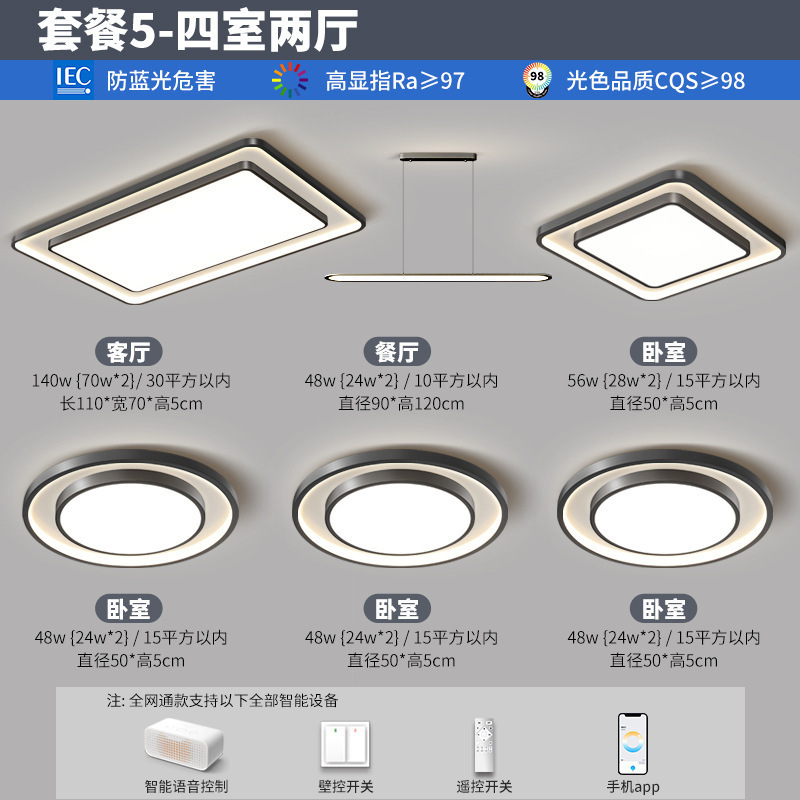 套餐5-四室两厅

IEC 防蓝光危害 高显指Ra≥97 98 光色品质CQS≥98

客厅
140w {70w*2}/ 30平方以内
长110*宽70*高5cm

餐厅
48w {24w*2} / 10平方以内
直径90*高120cm

卧室
56w {28w*2} / 15平方以内
直径50*高5cm

卧室
48w {24w*2} / 15平方以内
直径50*高5cm

卧室
48w {24w*2} / 15平方以内
直径50*高5cm

卧室
48w {24w*2} / 15平方以内
直径50*高5cm

注: 全网通款支持以下全部智能设备

智能语音控制

壁控开关

遥控开关

手机app