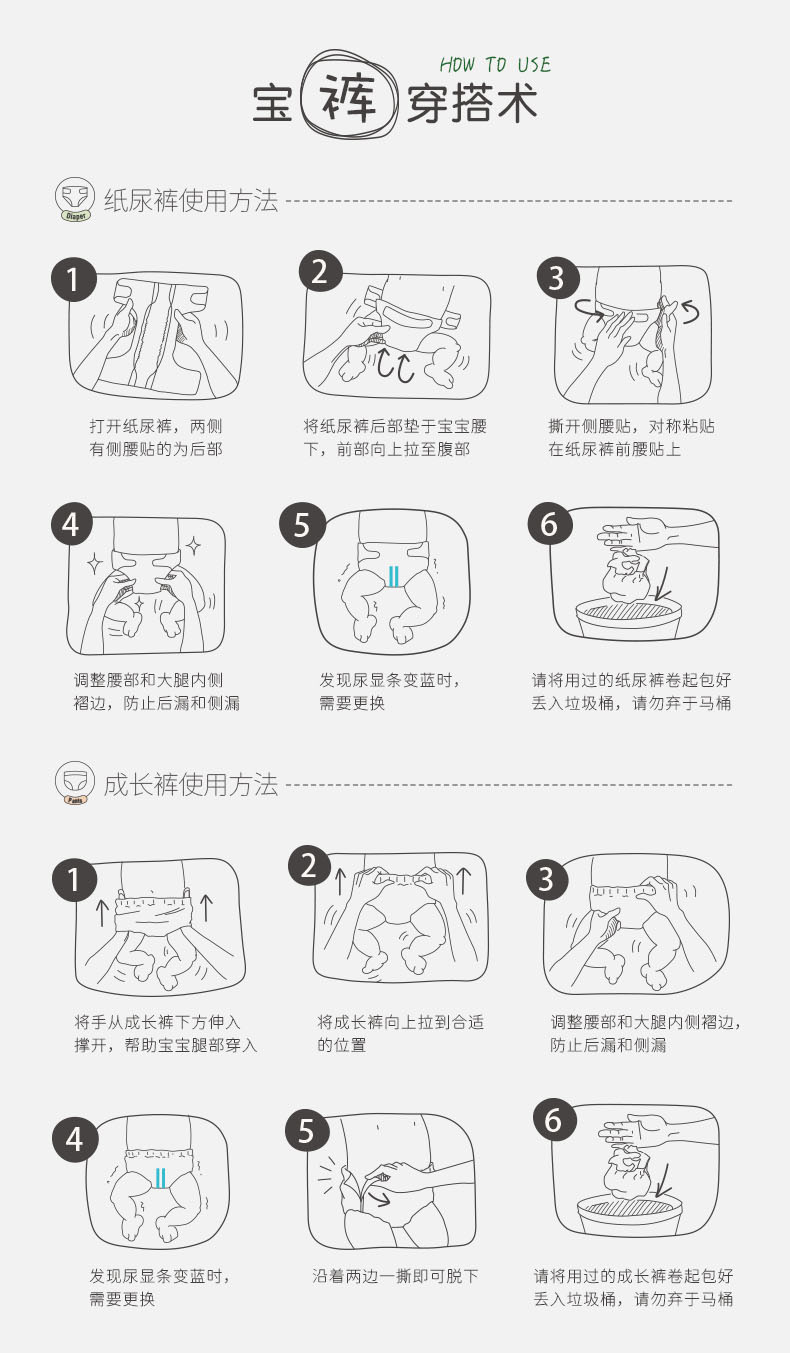 HOW TO USE
宝裤穿搭术

Diaper
纸尿裤使用方法

1
打开纸尿裤，两侧有侧腰贴的为后部

2
将纸尿裤后部垫于宝宝腰下，前部向上拉至腹部

3
撕开侧腰贴，对称粘贴在纸尿裤前腰贴上

4
调整腰部和大腿内侧褶边，防止后漏和侧漏

5
发现尿显条变蓝时，需要更换

6
请将用过的纸尿裤卷起包好丢入垃圾桶，请勿弃于马桶

Pants
成长裤使用方法

1
将手从成长裤下方伸入撑开，帮助宝宝腿部穿入

2
将成长裤向上拉到合适的位置

3
调整腰部和大腿内侧褶边，防止后漏和侧漏

4
发现尿显条变蓝时，需要更换

5
沿着两边一撕即可脱下

6
请将用过的成长裤卷起包好丢入垃圾桶，请勿弃于马桶