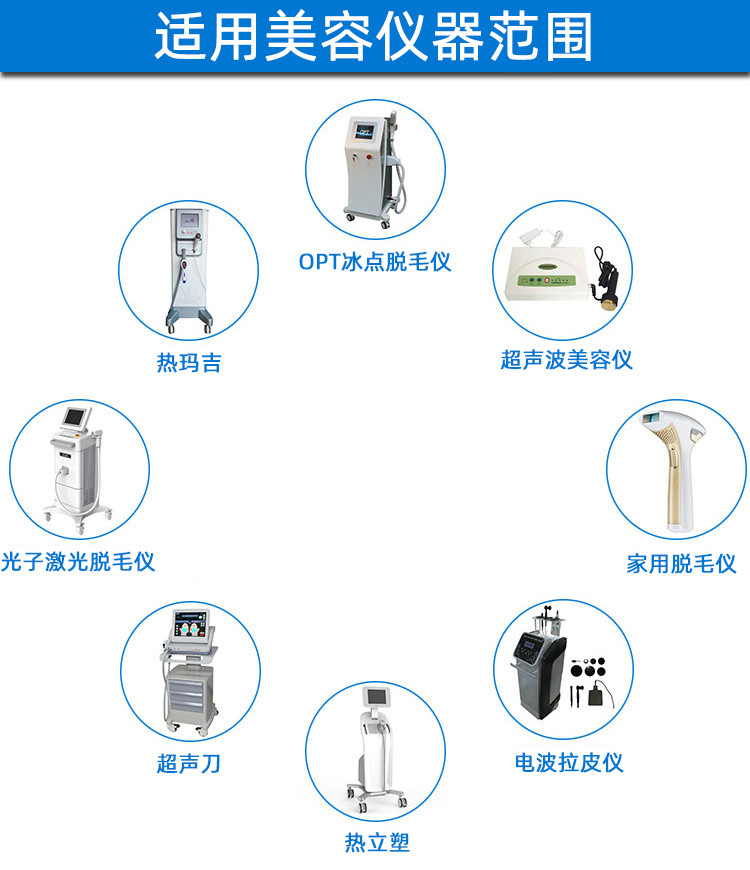 适用美容仪器范围

OPT冰点脱毛仪

热玛吉

超声波美容仪

光子激光脱毛仪

家用脱毛仪

超声刀

电波拉皮仪

热立塑