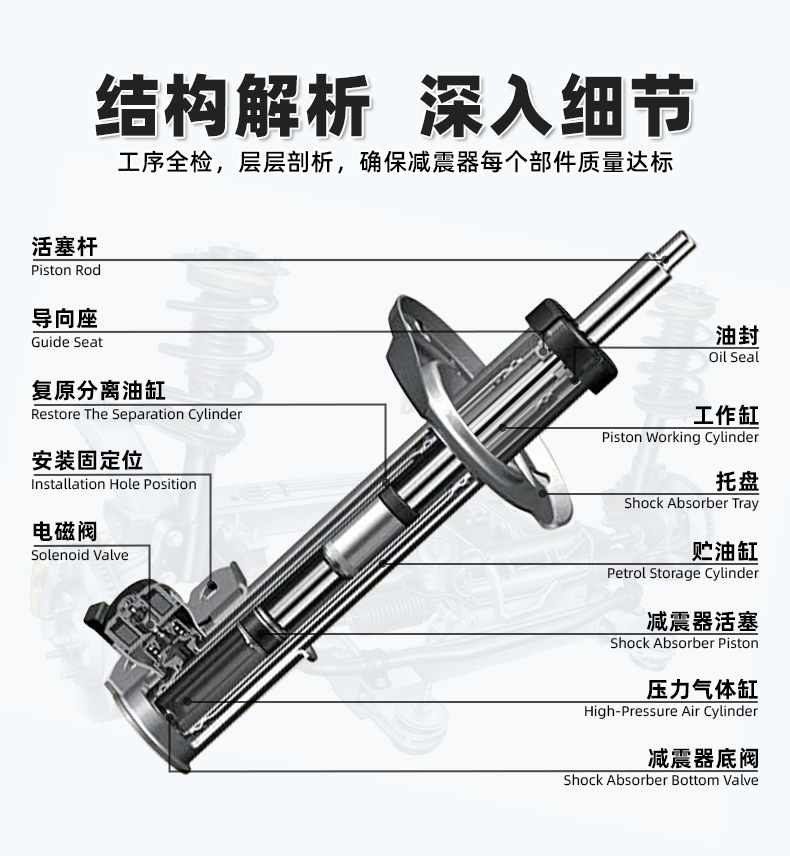 结构解析 深入细节

工序全检，层层剖析，确保减震器每个部件质量达标

活塞杆
Piston Rod

导向座
Guide Seat

复原分离油缸
Restore The Separation Cylinder

安装固定位
Installation Hole Position

电磁阀
Solenoid Valve

油封
Oil Seal

工作缸
Piston Working Cylinder

托盘
Shock Absorber Tray

贮油缸
Petrol Storage Cylinder

减震器活塞
Shock Absorber Piston

压力气体缸
High-Pressure Air Cylinder

减震器底阀
Shock Absorber Bottom Valve