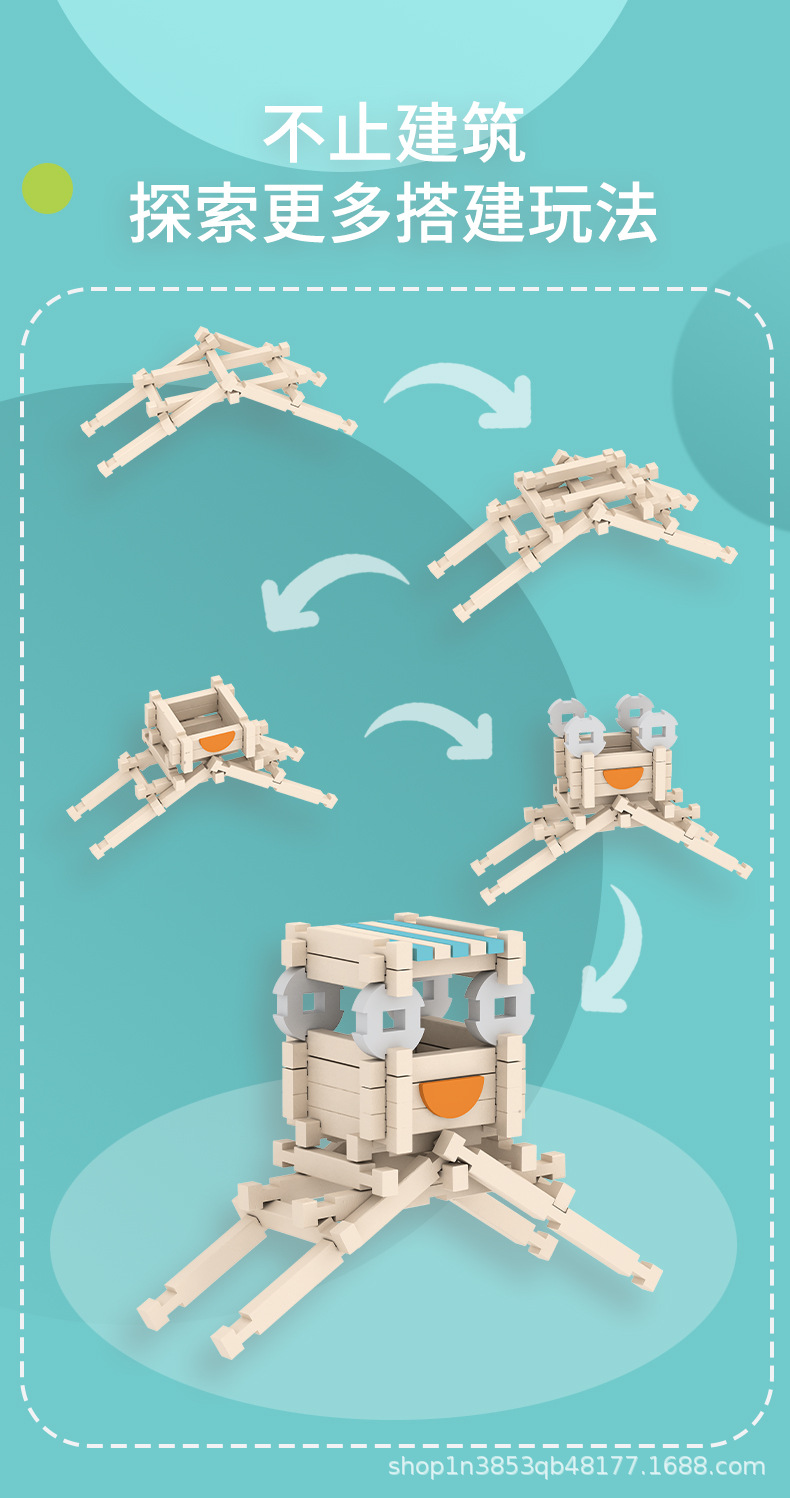 不止建筑
探索更多搭建玩法

shop1n3853qb48177.1688.com