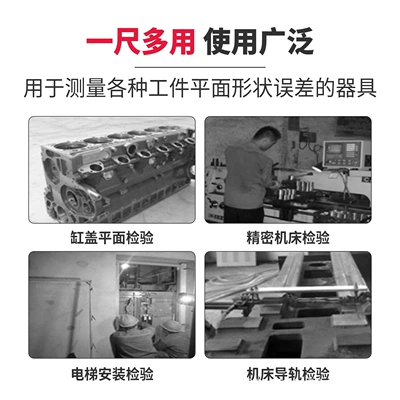 一尺多用 使用广泛

用于测量各种工件平面形状误差的器具

缸盖平面检验

精密机床检验

电梯安装检验

机床导轨检验