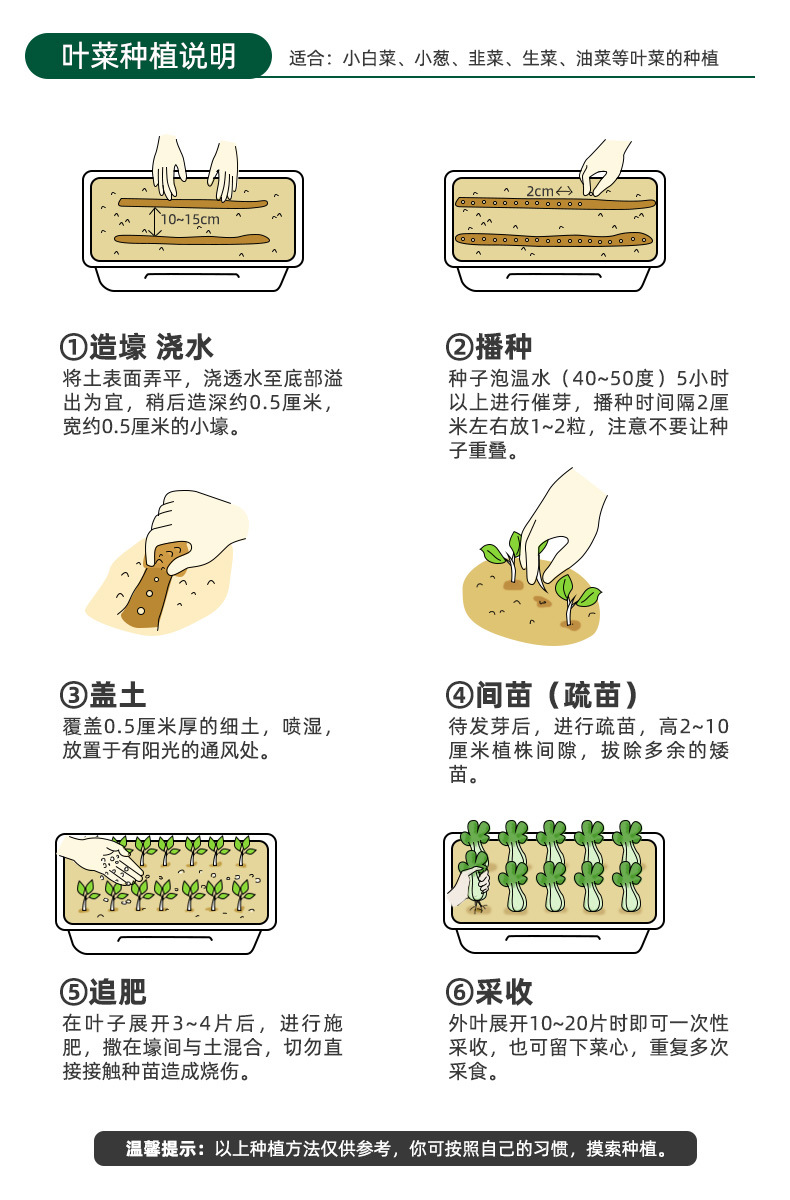 叶菜种植说明

适合：小白菜、小葱、韭菜、生菜、油菜等叶菜的种植

10~15cm

2cm

①造壕 浇水
将土表面弄平，浇透水至底部溢出为宜，稍后造深约0.5厘米，宽约0.5厘米的小壕。

②播种
种子泡温水（40~50度）5小时以上进行催芽，播种时间隔2厘米左右放1~2粒，注意不要让种子重叠。

③盖土
覆盖0.5厘米厚的细土，喷湿，放置于有阳光的通风处。

④间苗（疏苗）
待发芽后，进行疏苗，高2~10厘米植株间隙，拔除多余的矮苗。

⑤追肥
在叶子展开3~4片后，进行施肥，撒在壕间与土混合，切勿直接接触种苗造成烧伤。

⑥采收
外叶展开10~20片时即可一次性采收，也可留下菜心，重复多次采食。

温馨提示：以上种植方法仅供参考，你可按照自己的习惯，摸索种植。