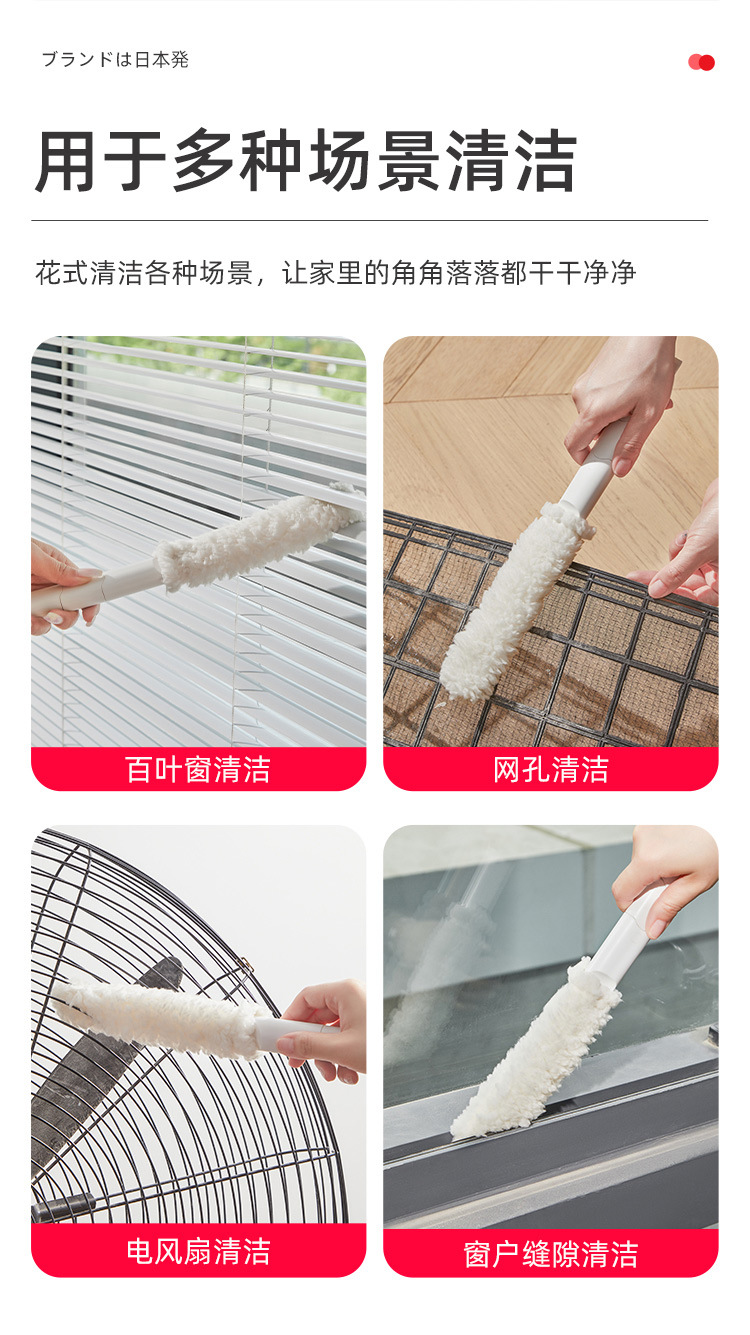 ブランドは日本発

用于多种场景清洁

花式清洁各种场景，让家里的角角落落都干干净净

百叶窗清洁

网孔清洁

电风扇清洁

窗户缝隙清洁